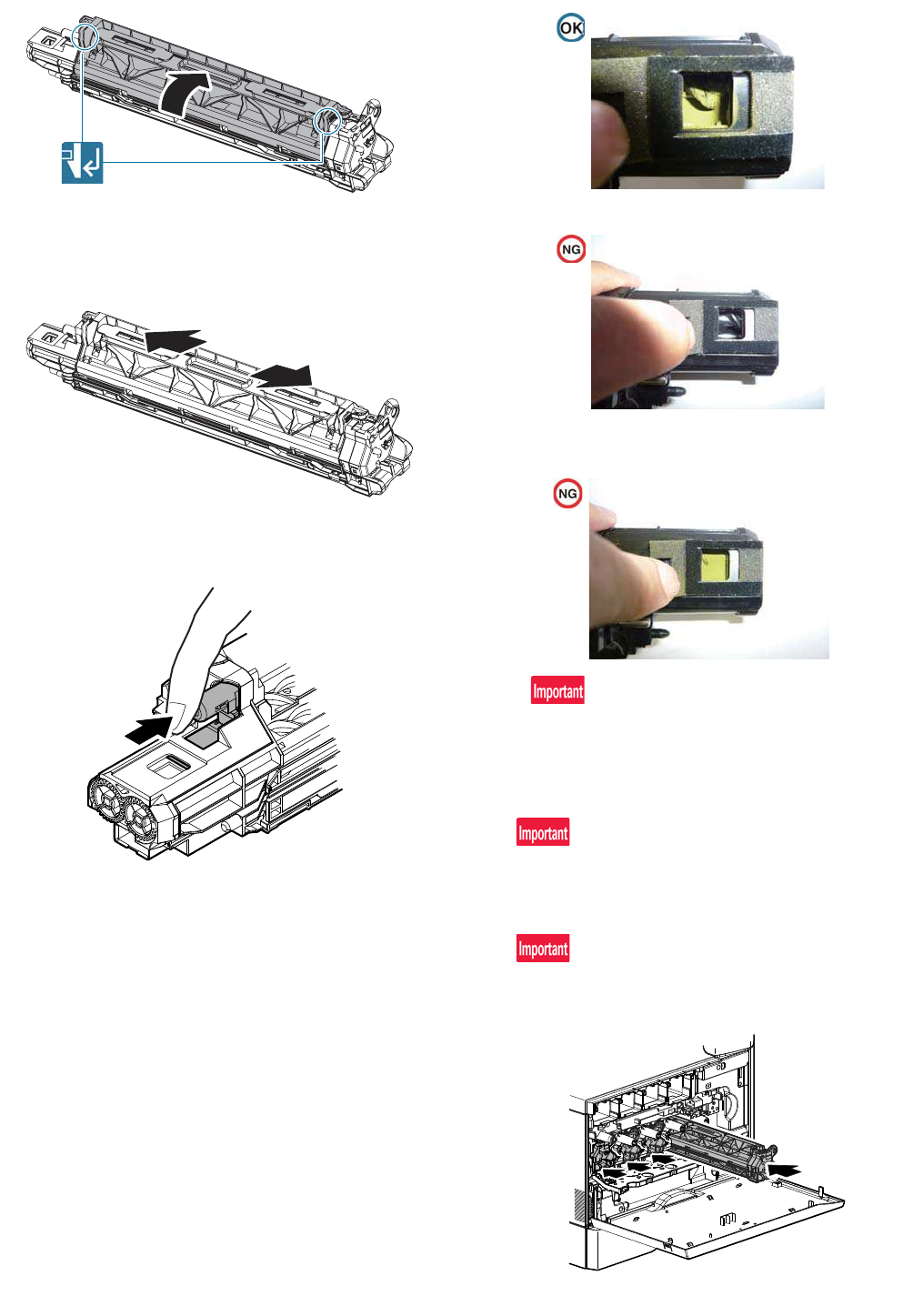 OK

NG

NG

Important

Important

Important