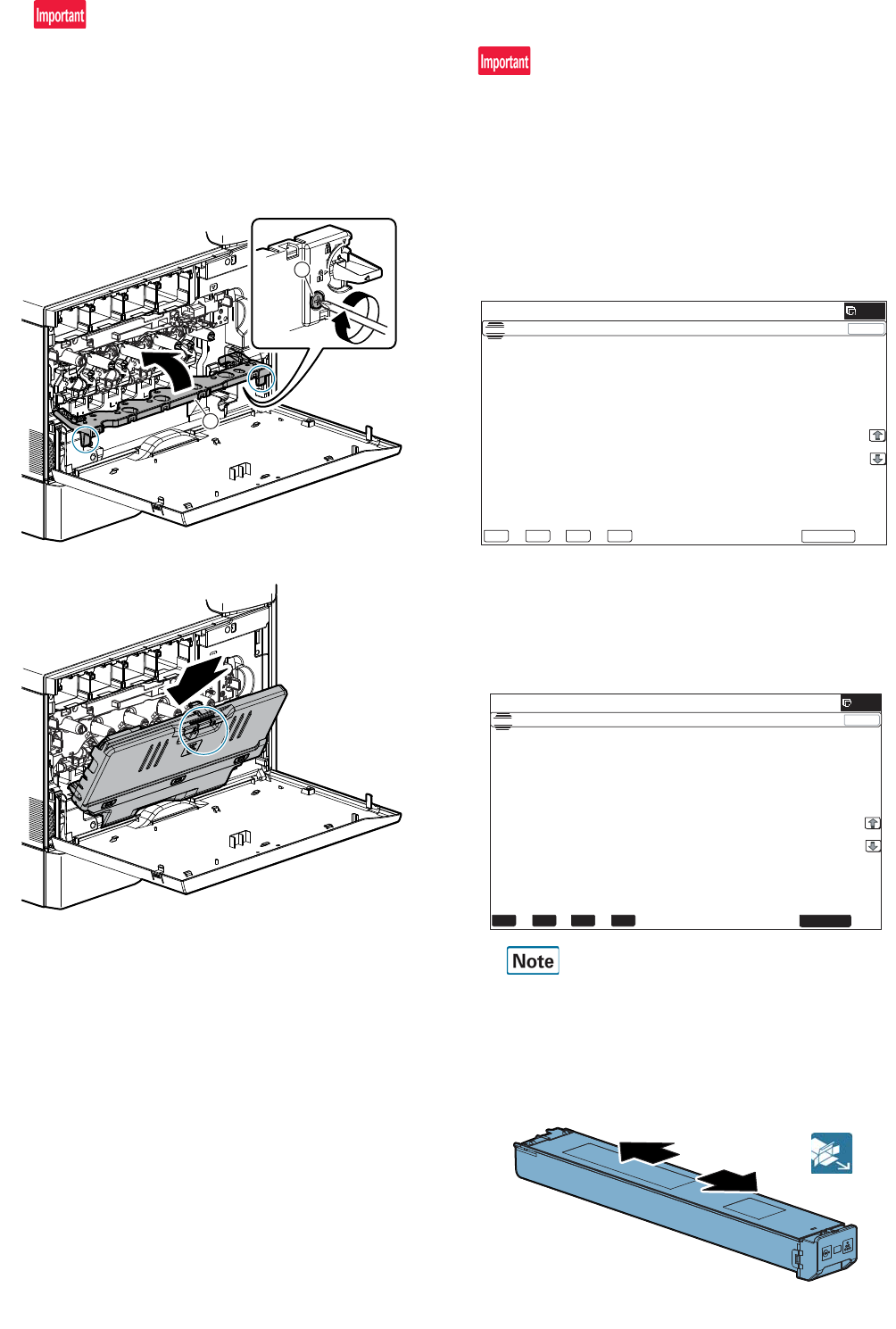 Important

Important

Note