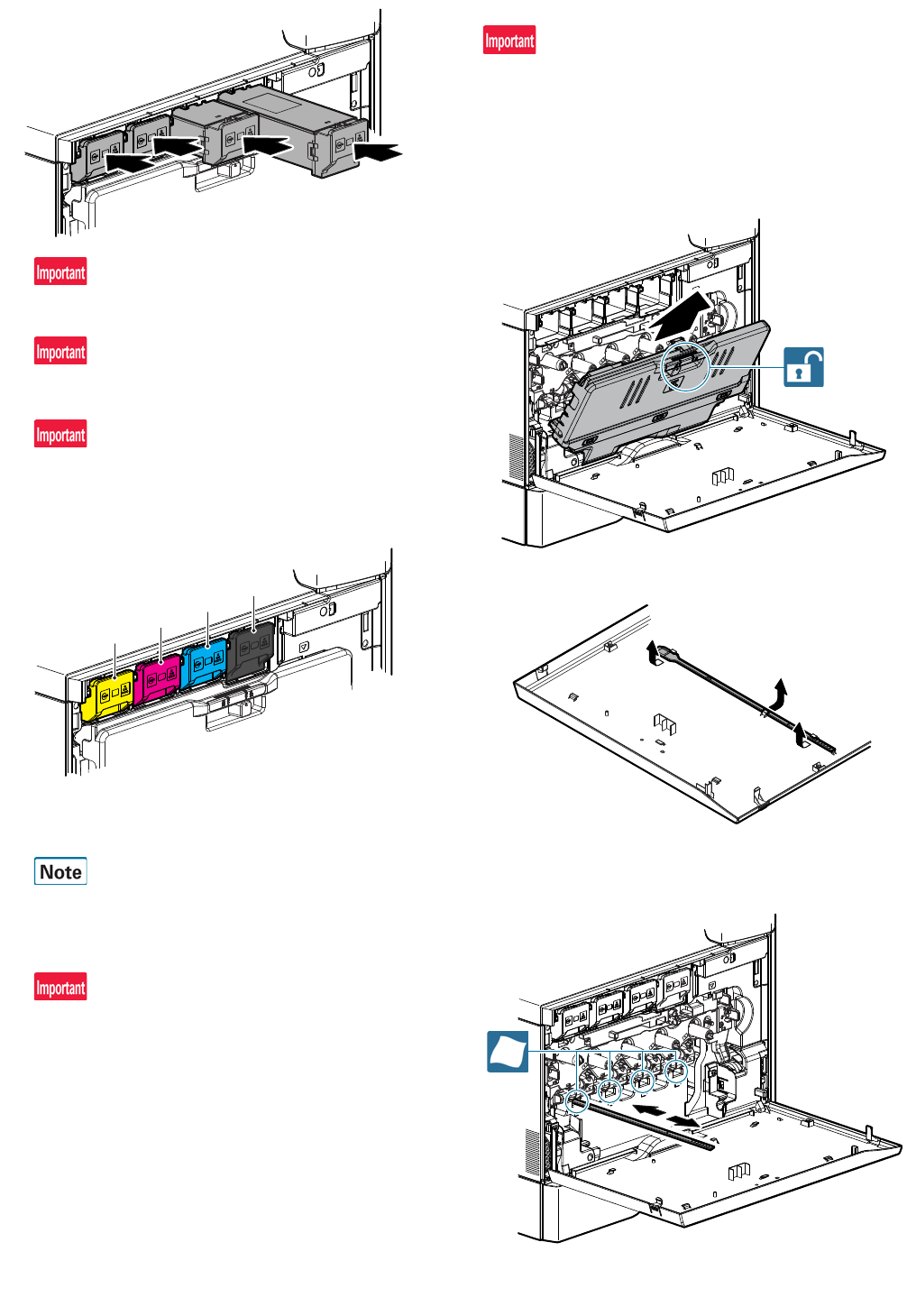 Important

Important

Important

Important

Note

Important