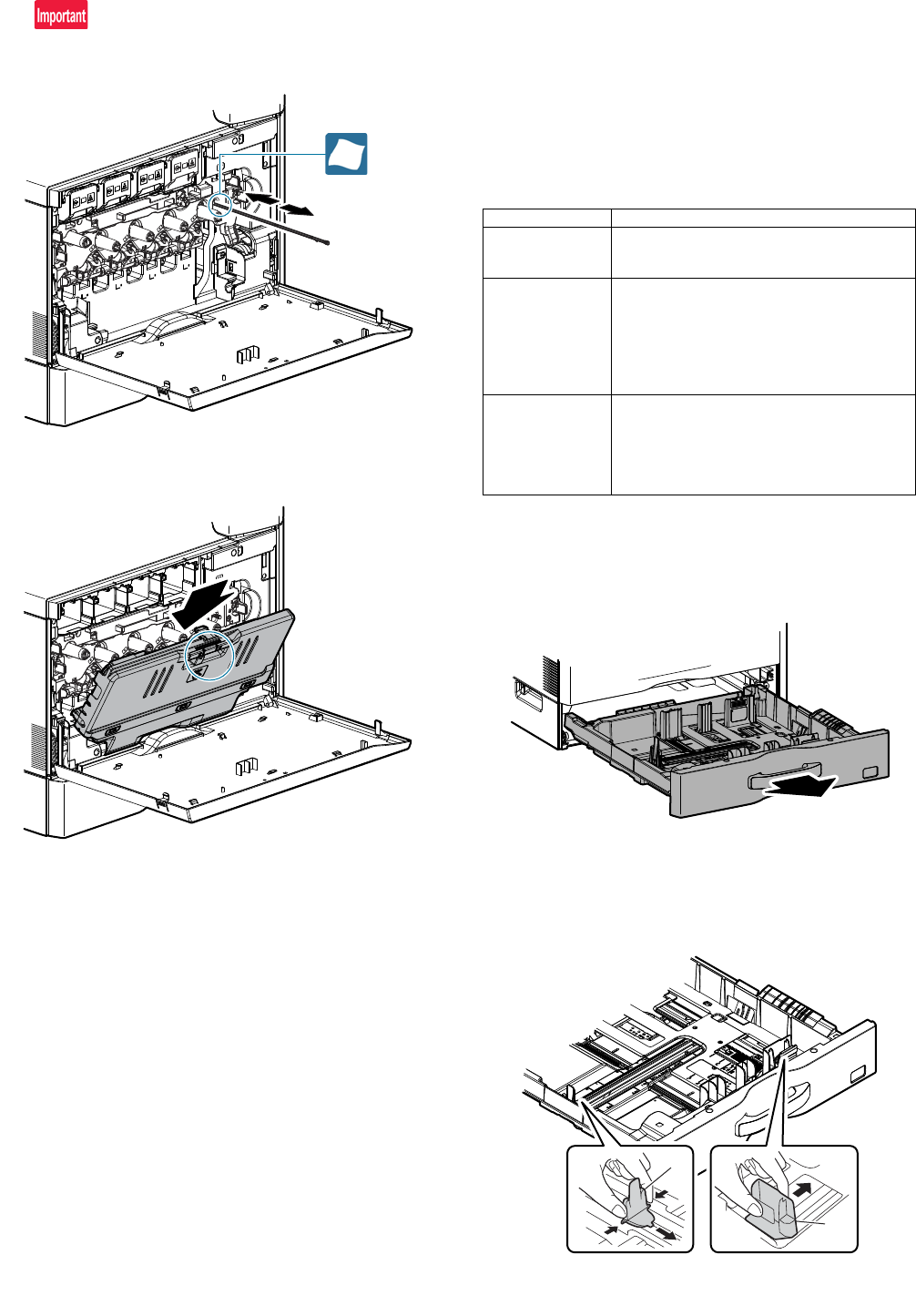 Important