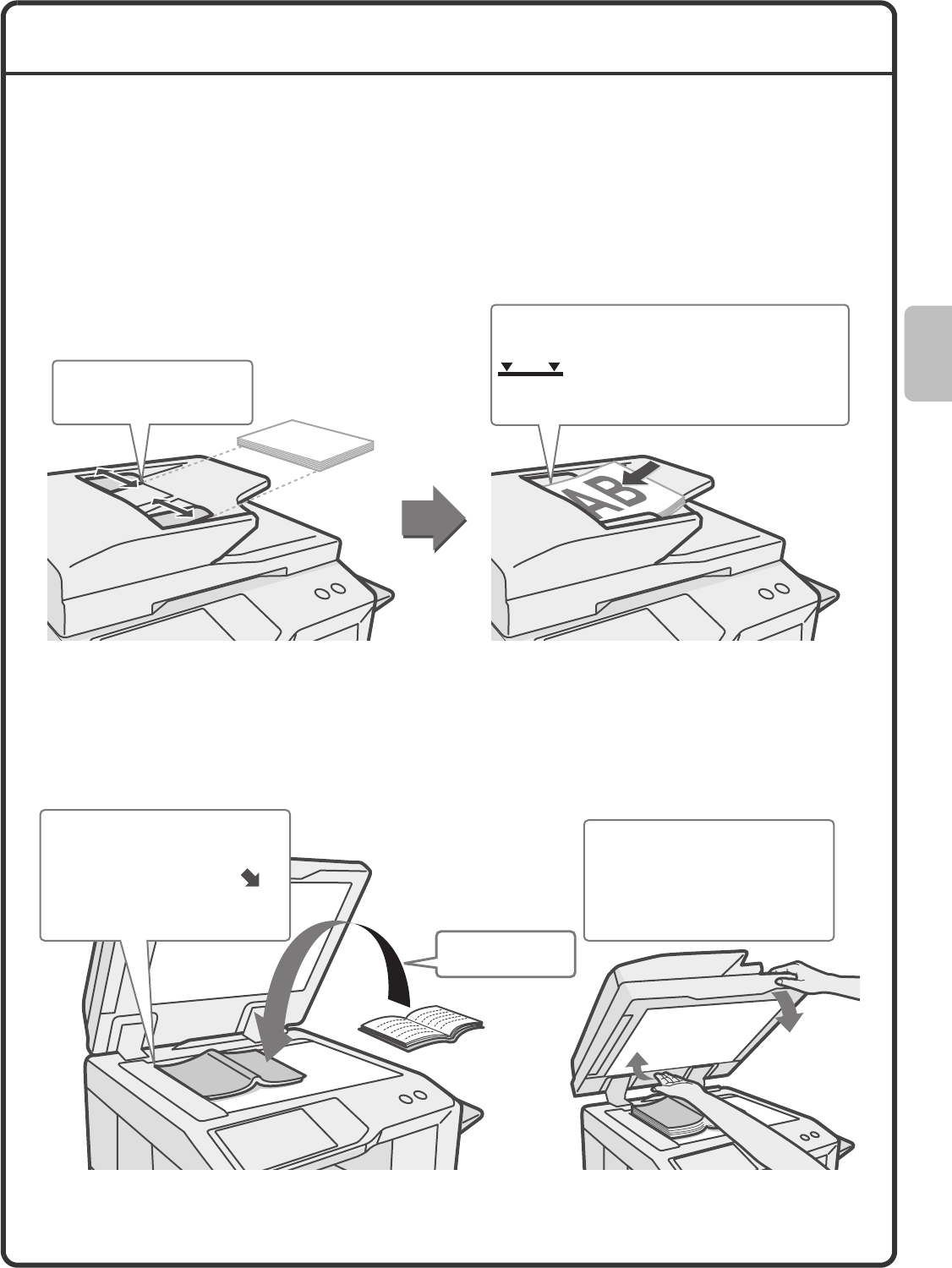 AB