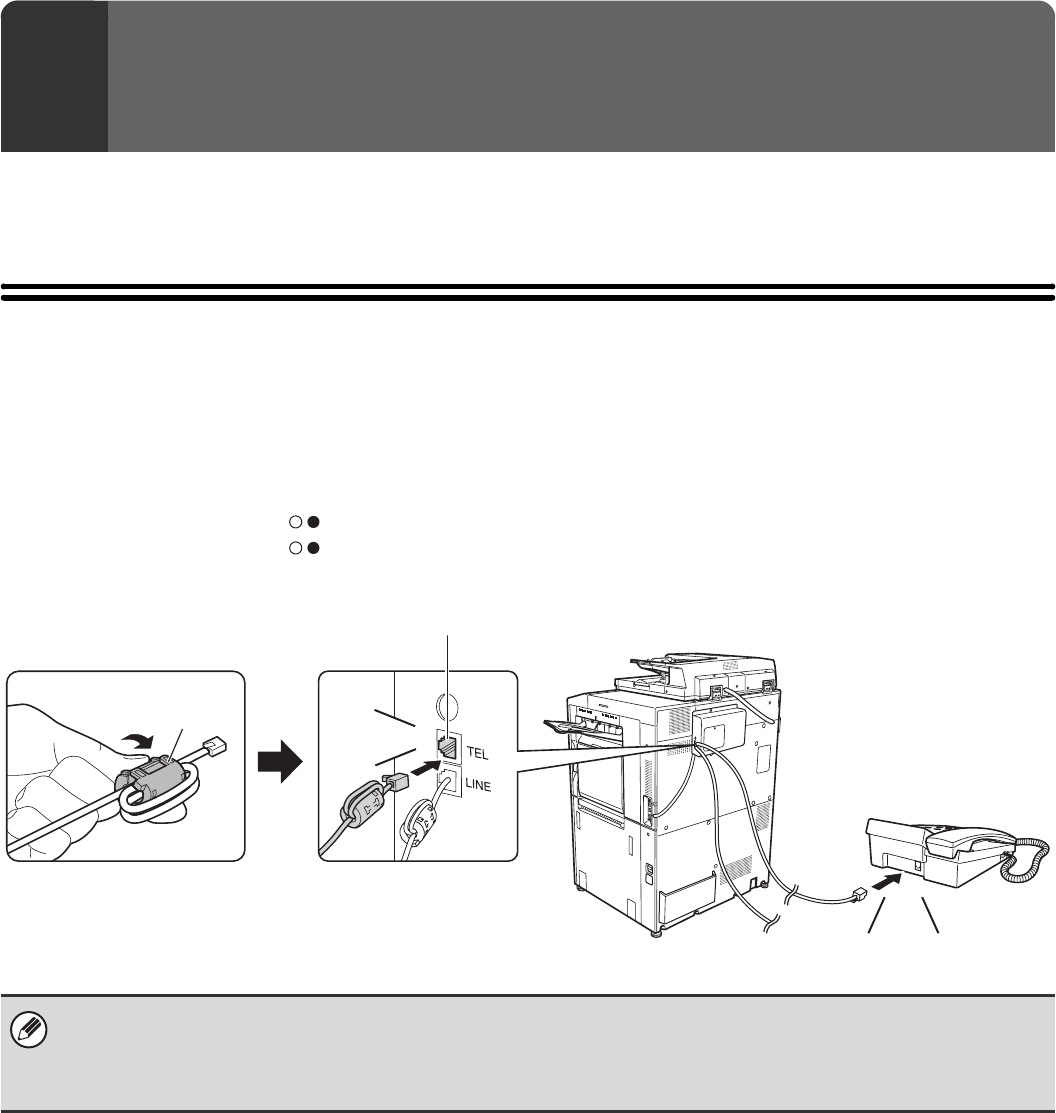 TEL
LINE