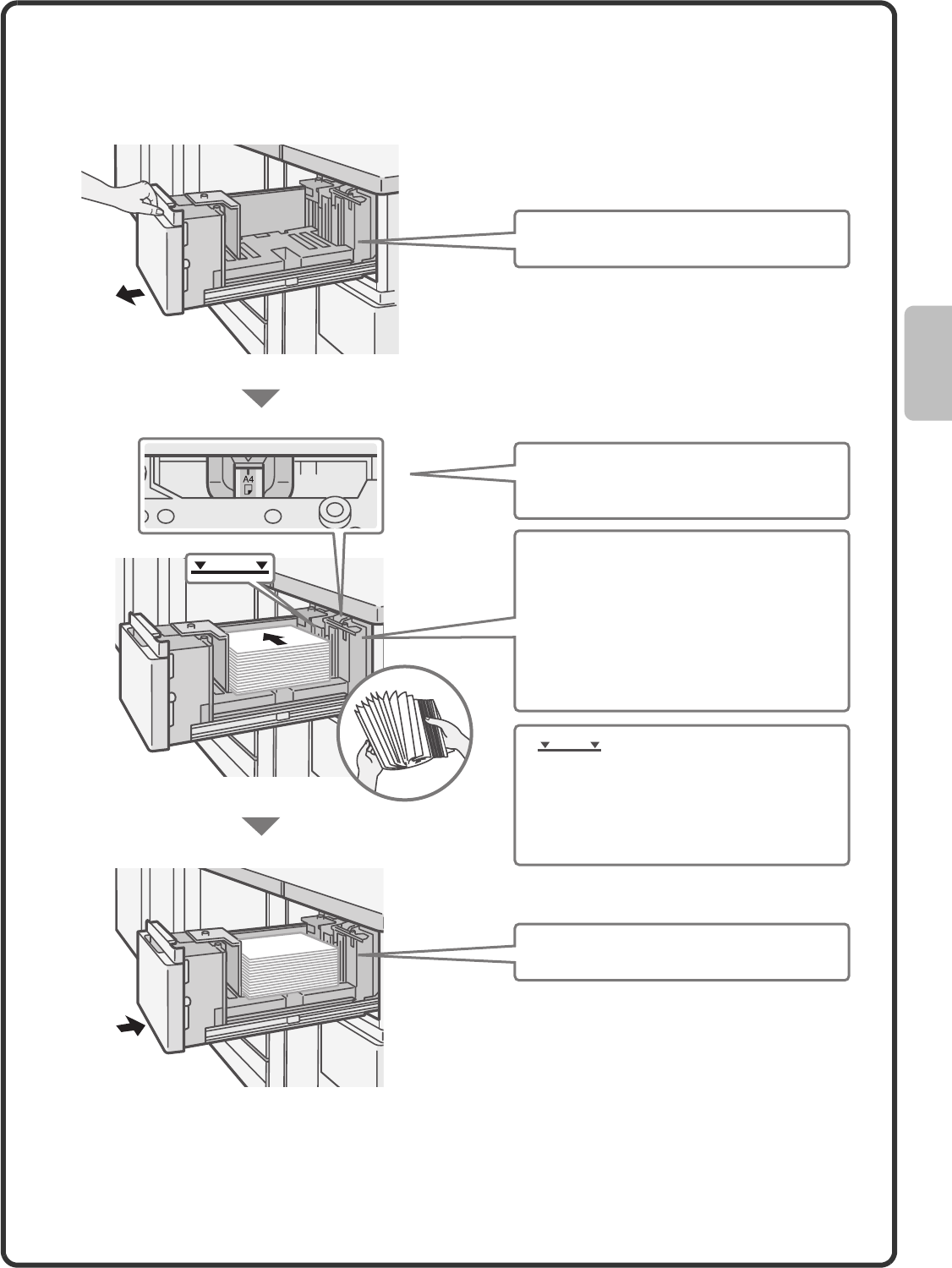 A4