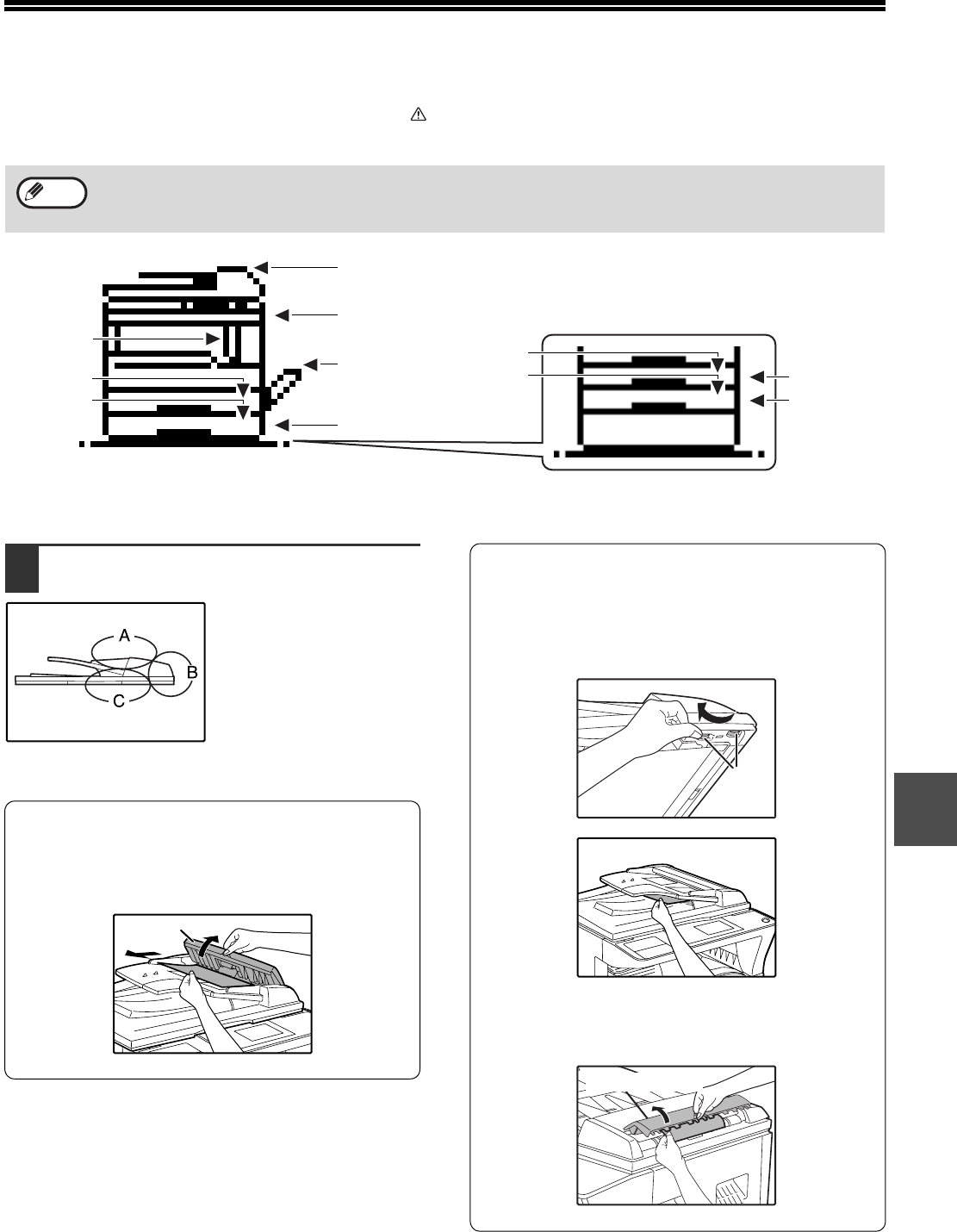 A

B

C