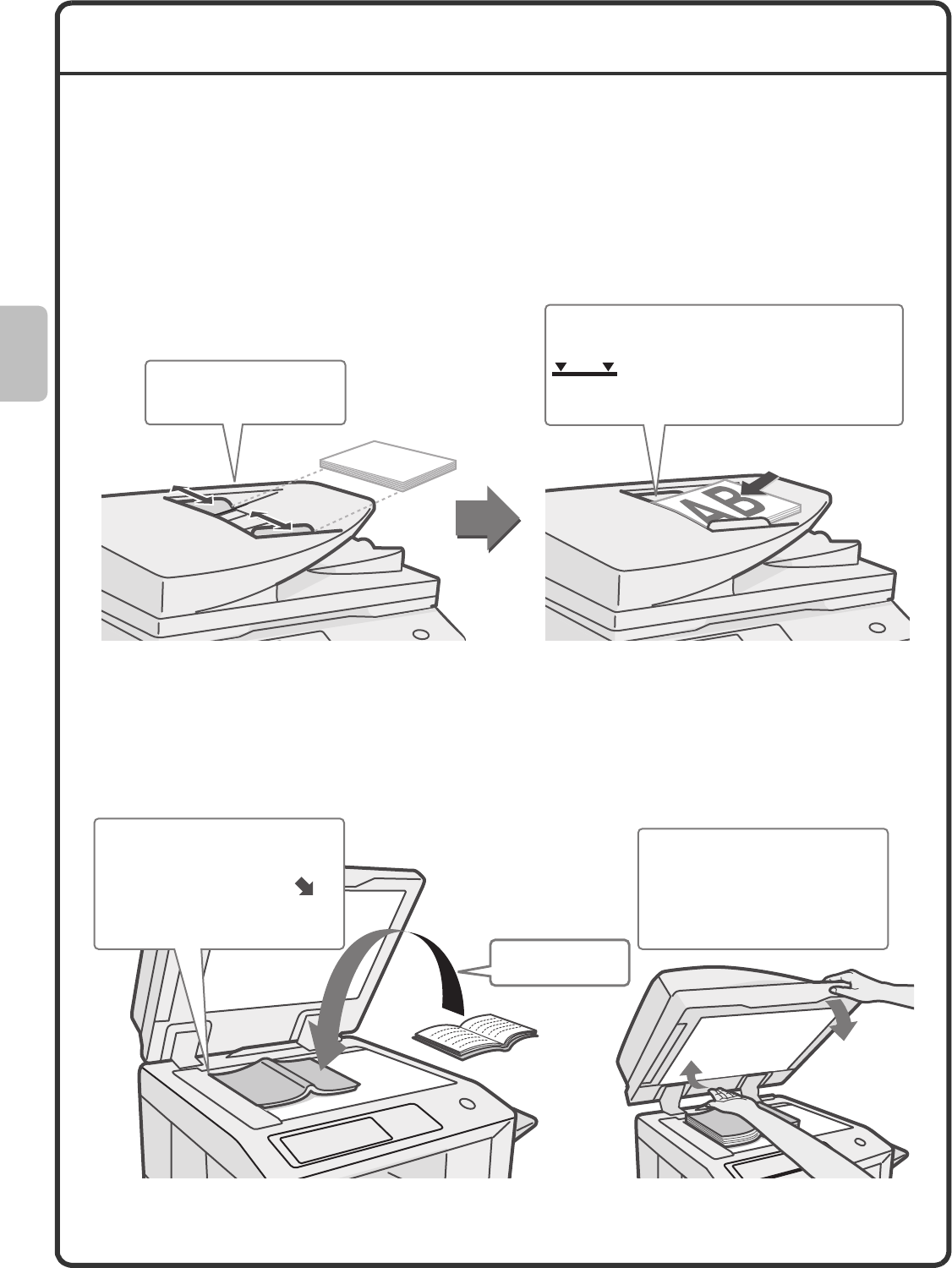 AB