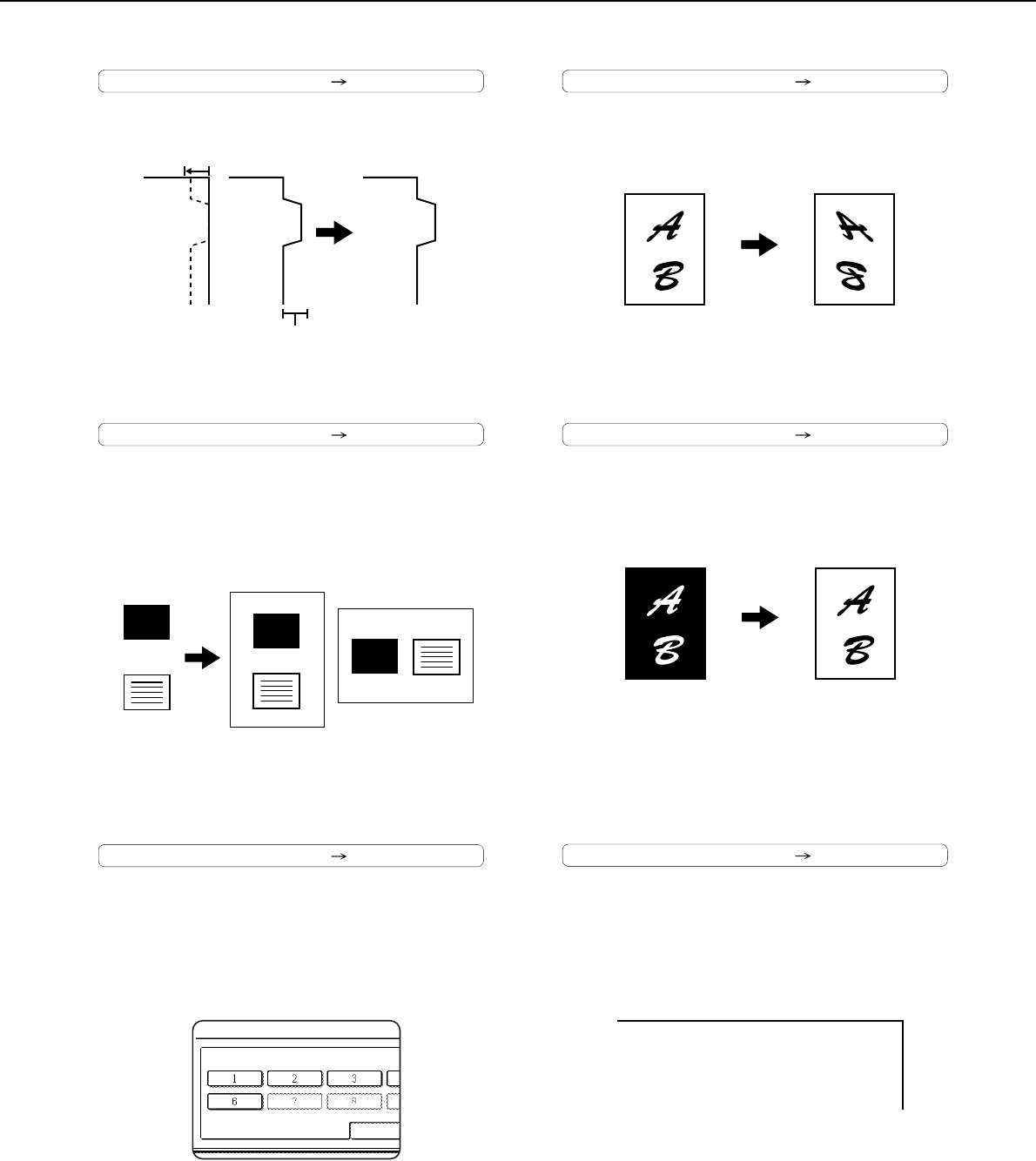 →

→

A
B

A
B

→

→

A
B

A
B

→

→

1
2
3
6
7
8