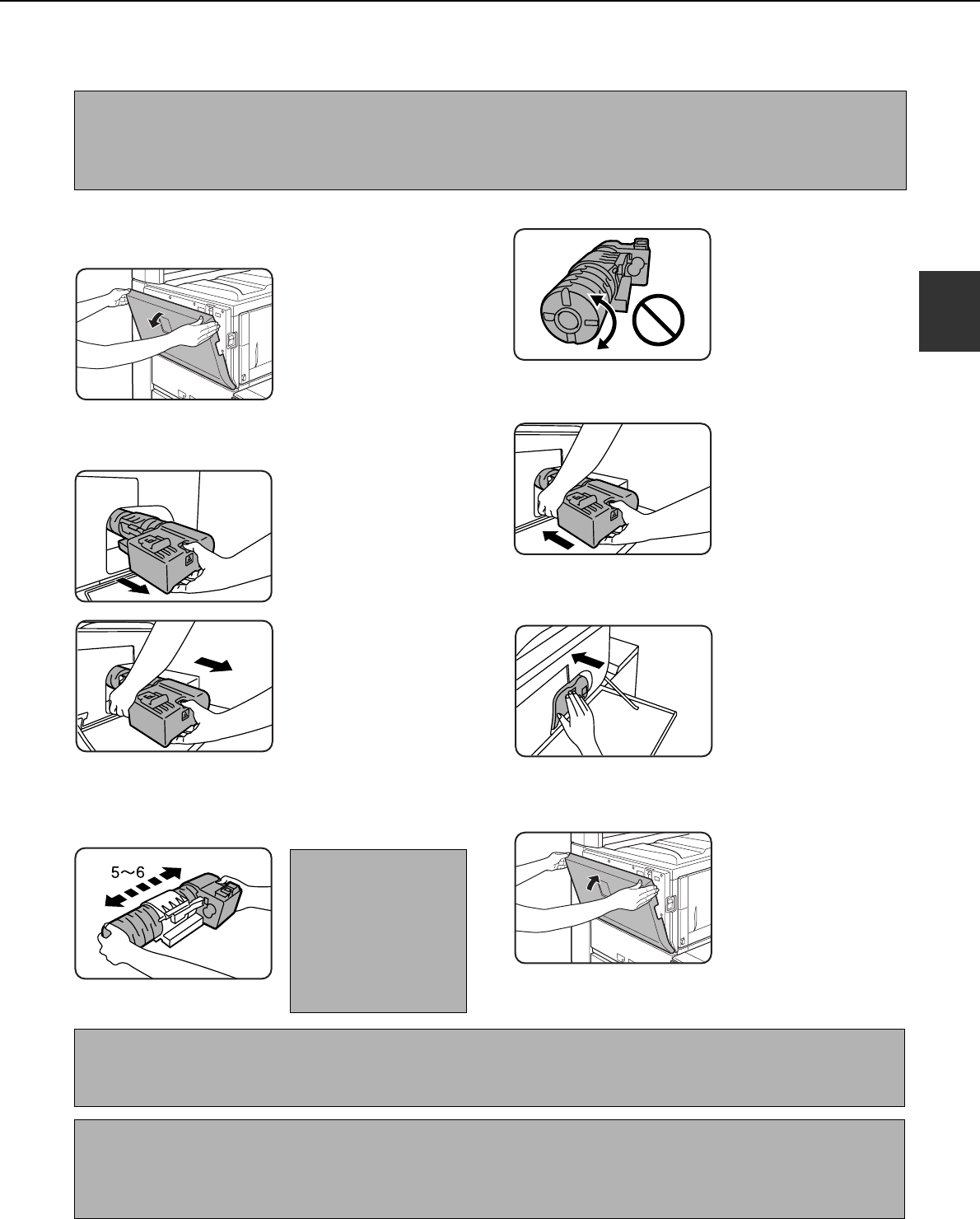 5～6