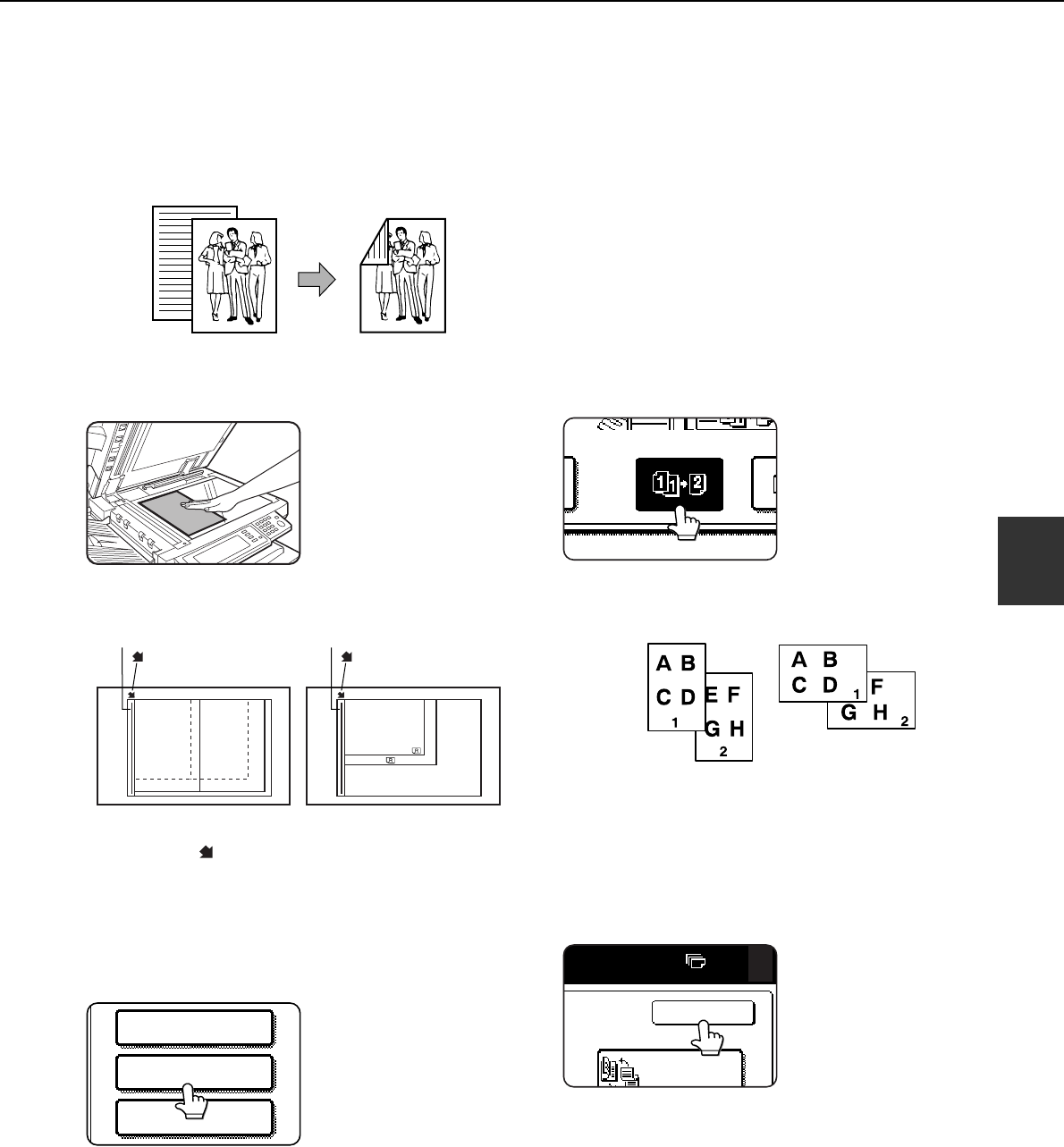 A B
C D
1
E F
G H
2

A B
C D
1
F
G H
2