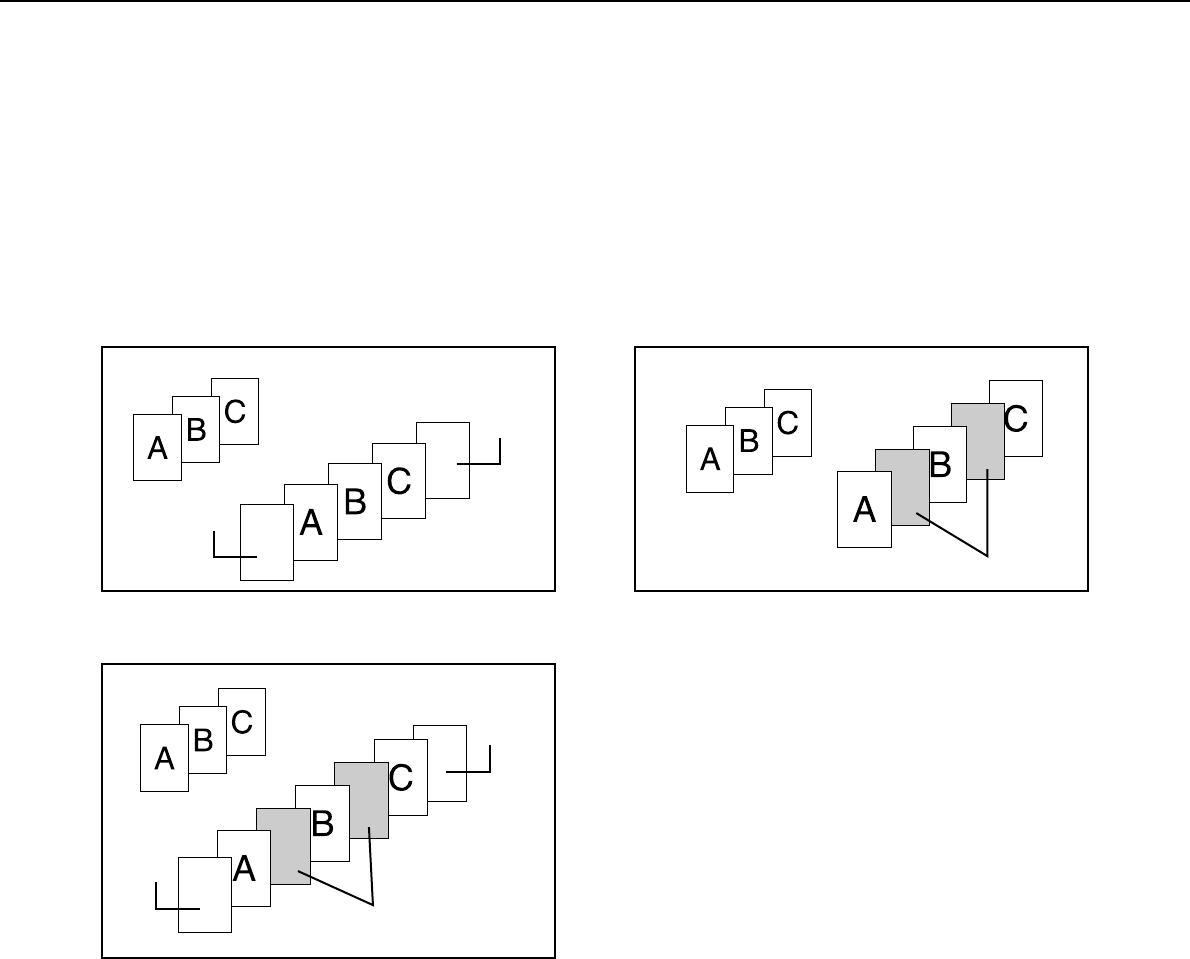 A B C
A B C

A B C
A B C

A B C
A B C