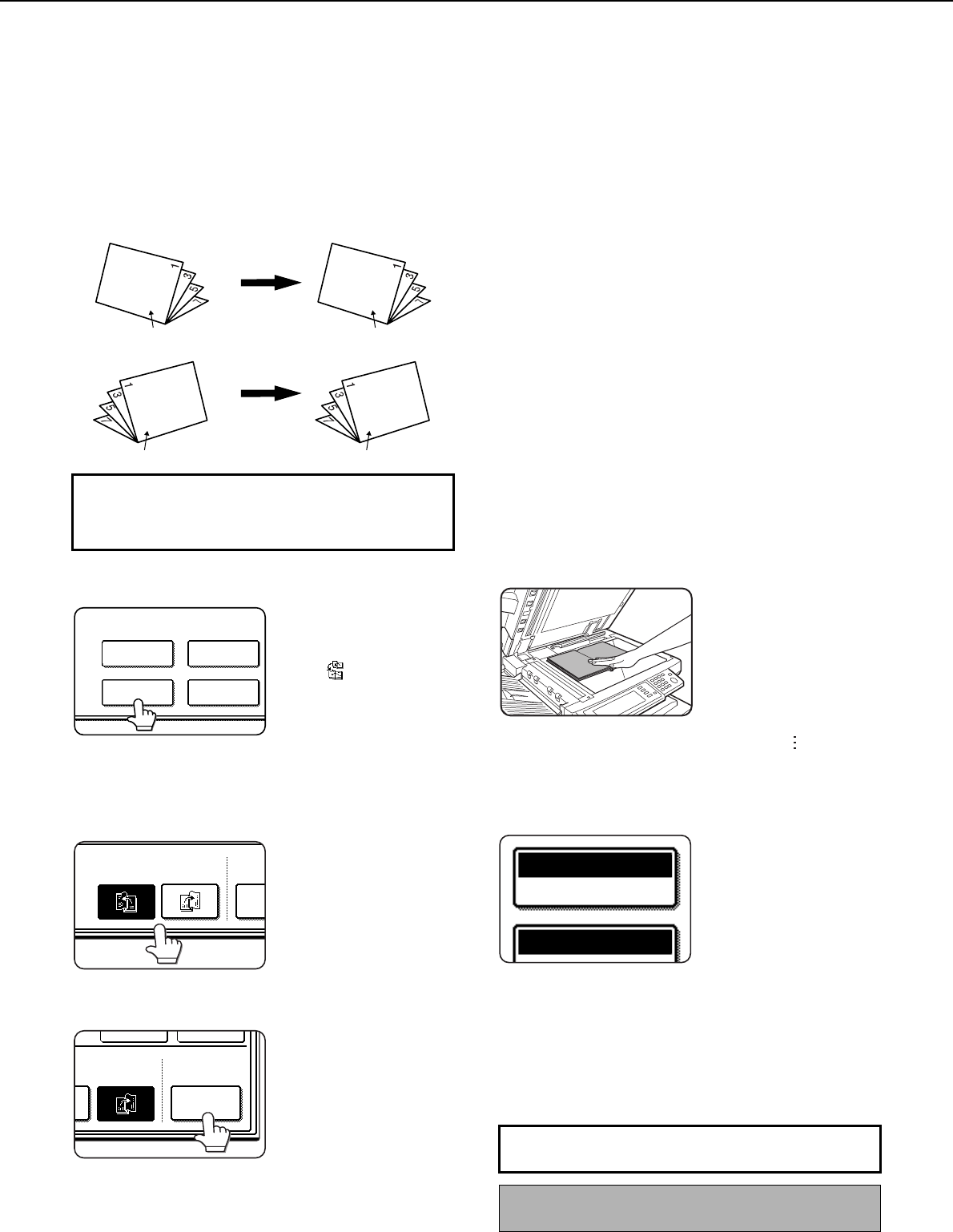 1
3
5
7

1
3
5
7

1
3
5
7

1
3
5
7