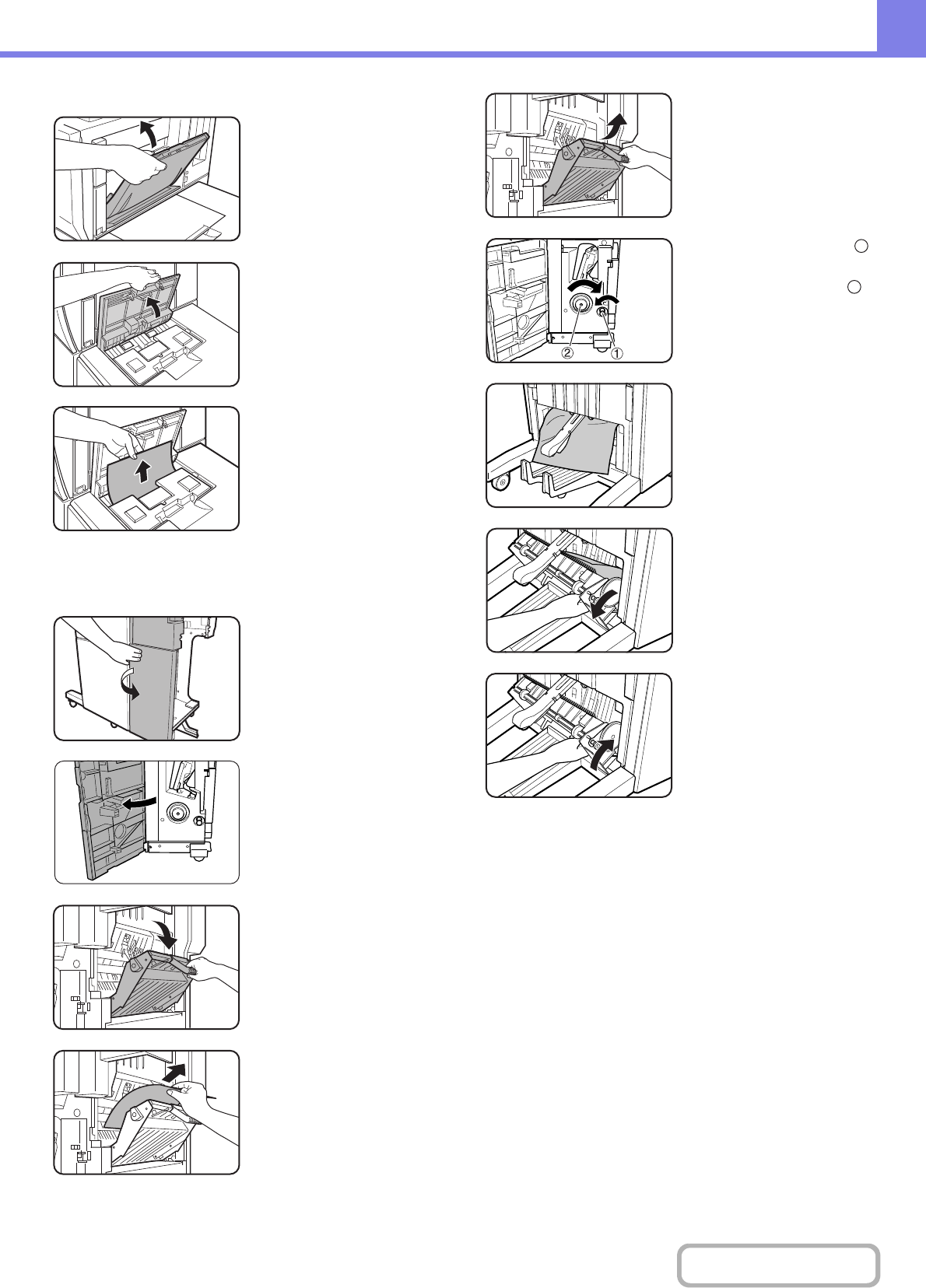 ② ①