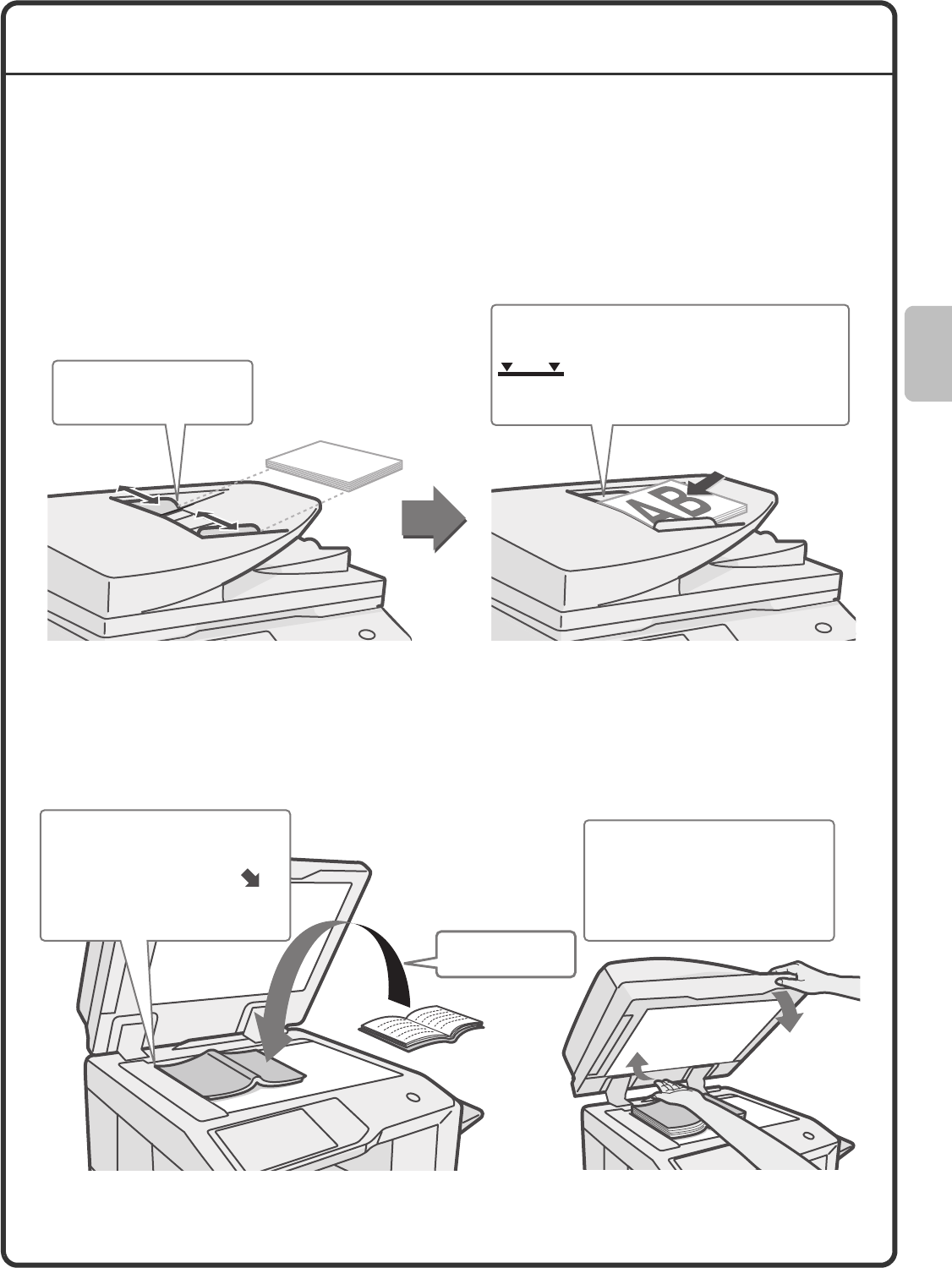 AB