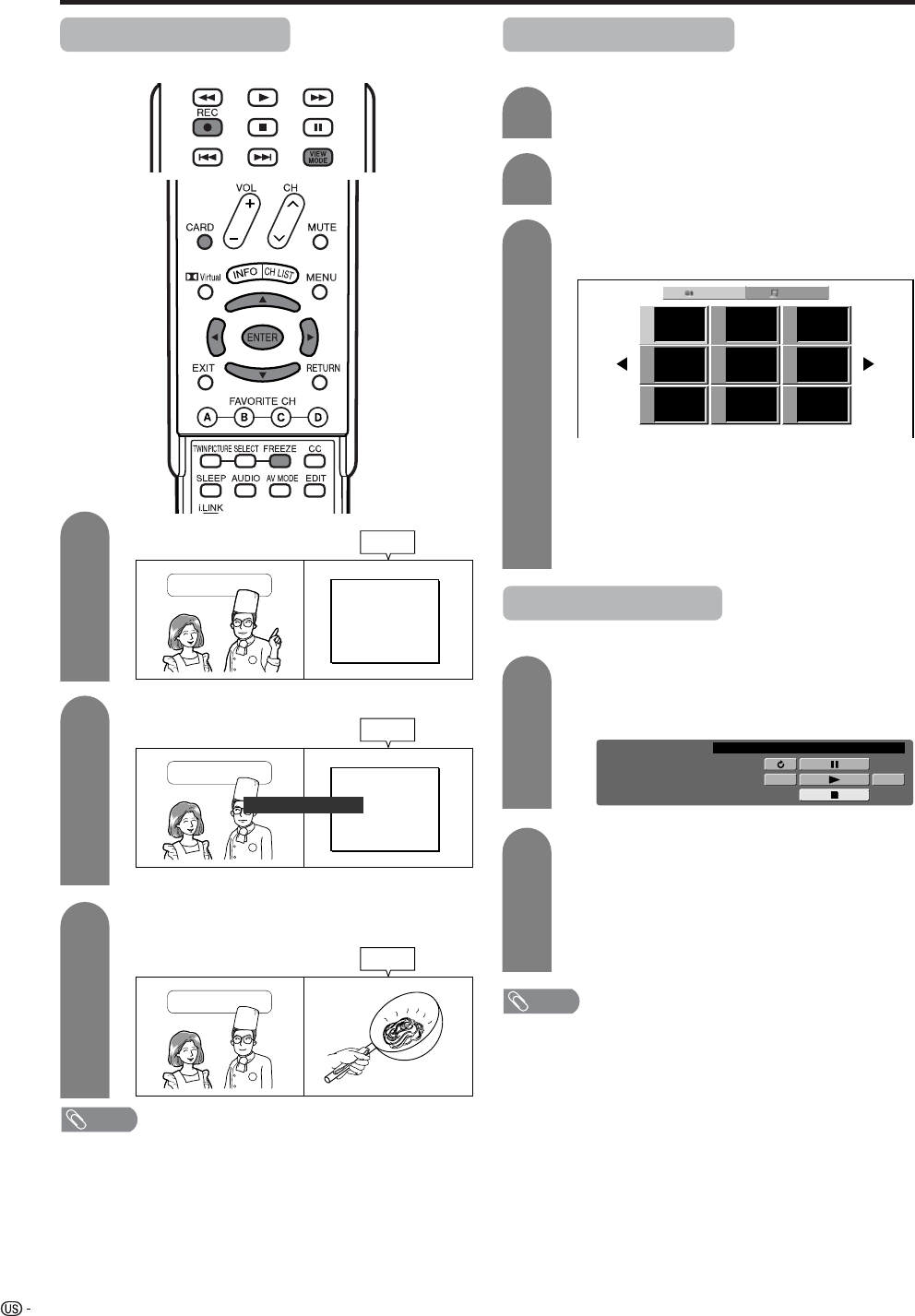 REC

VIEW MODE

VOL

CH

CARD

MUTE

Virtual

INFO

CH LIST

MENU

ENTER

EXIT

RETURN

FAVORITE CH

A

B

C

D

TWIN PICTURE

SELECT

FREEZE

CC

SLEEP

AUDIO

AV MODE

EDIT

i.LINK

US -