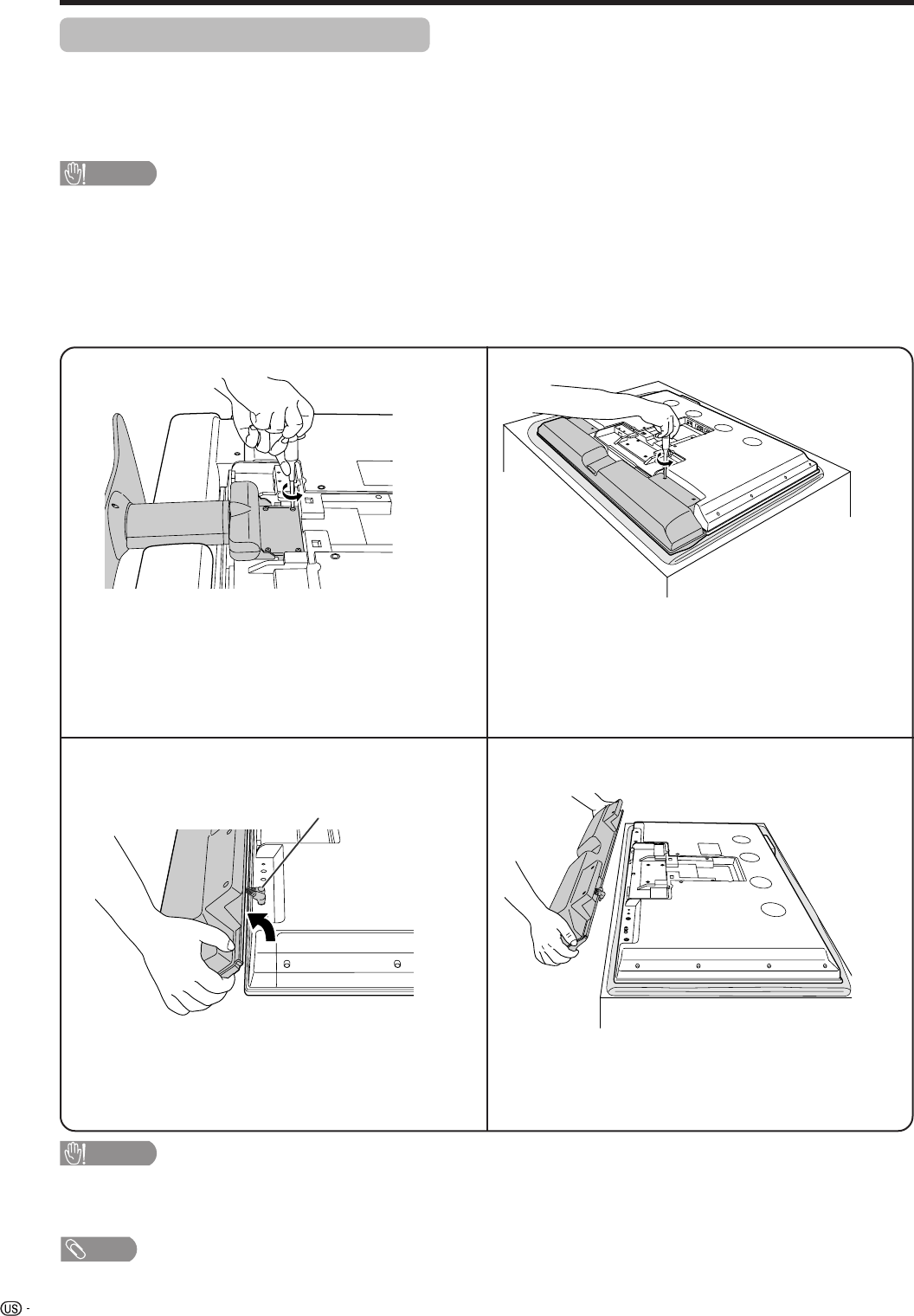 US -