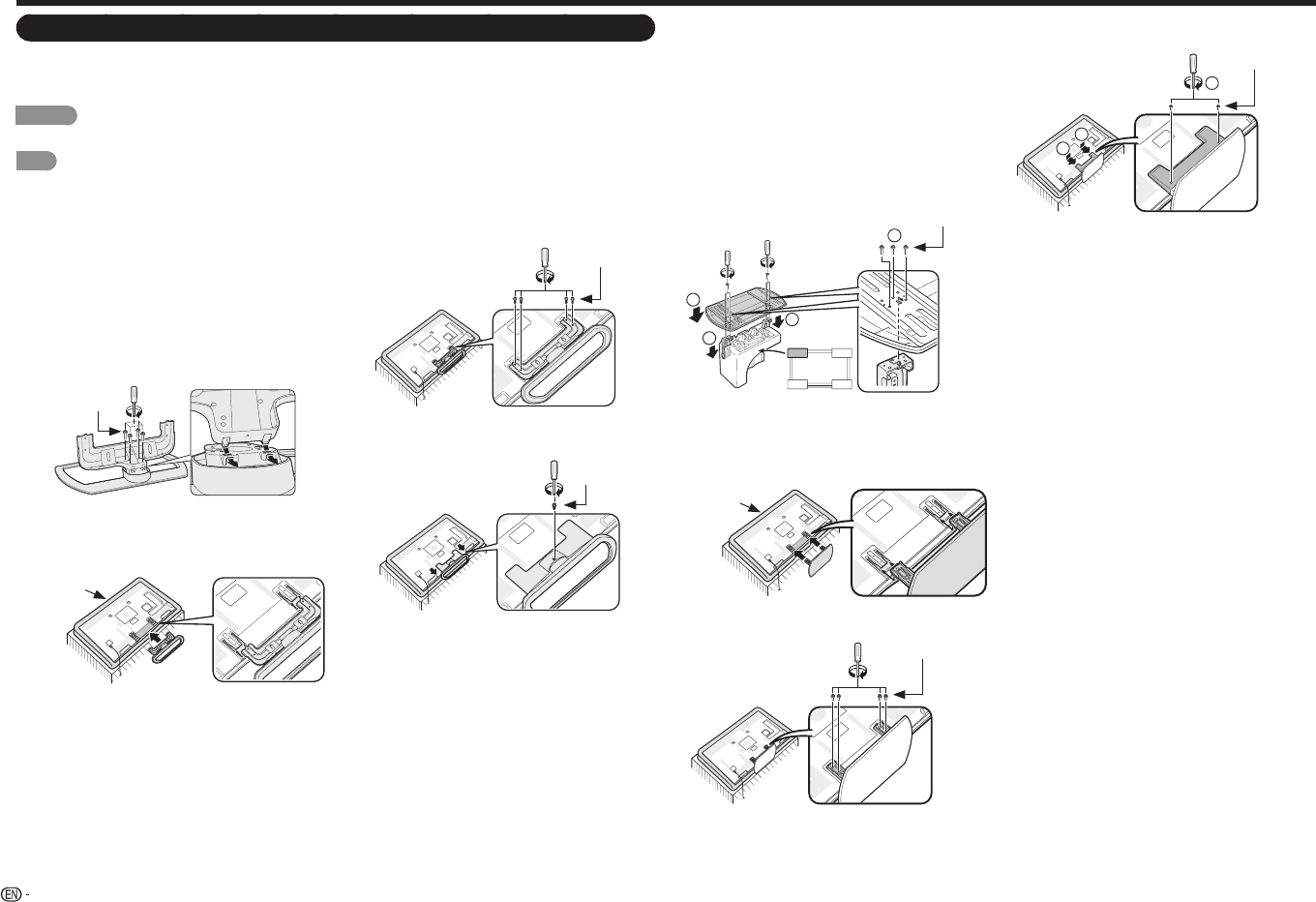 EN -