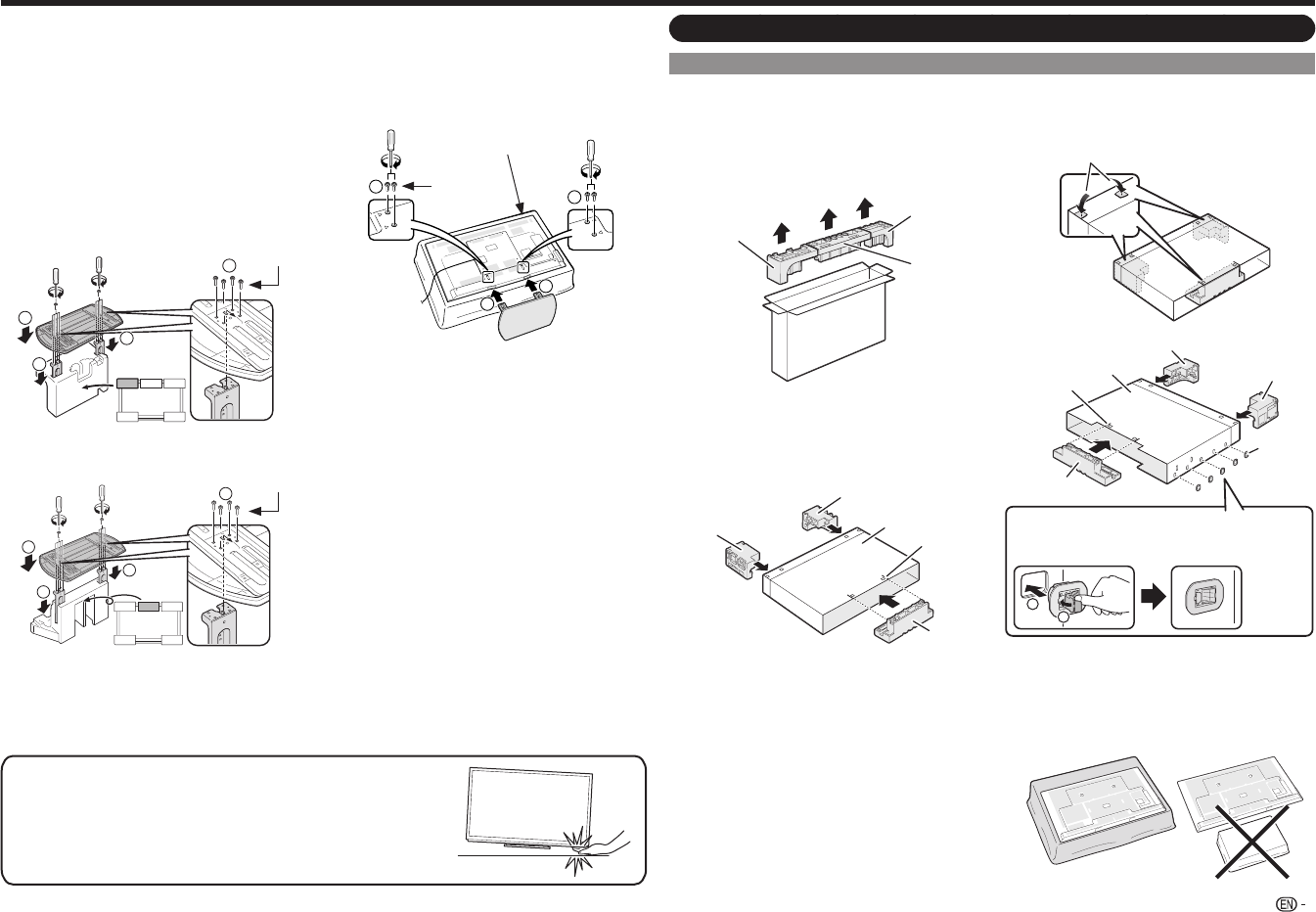 EN -