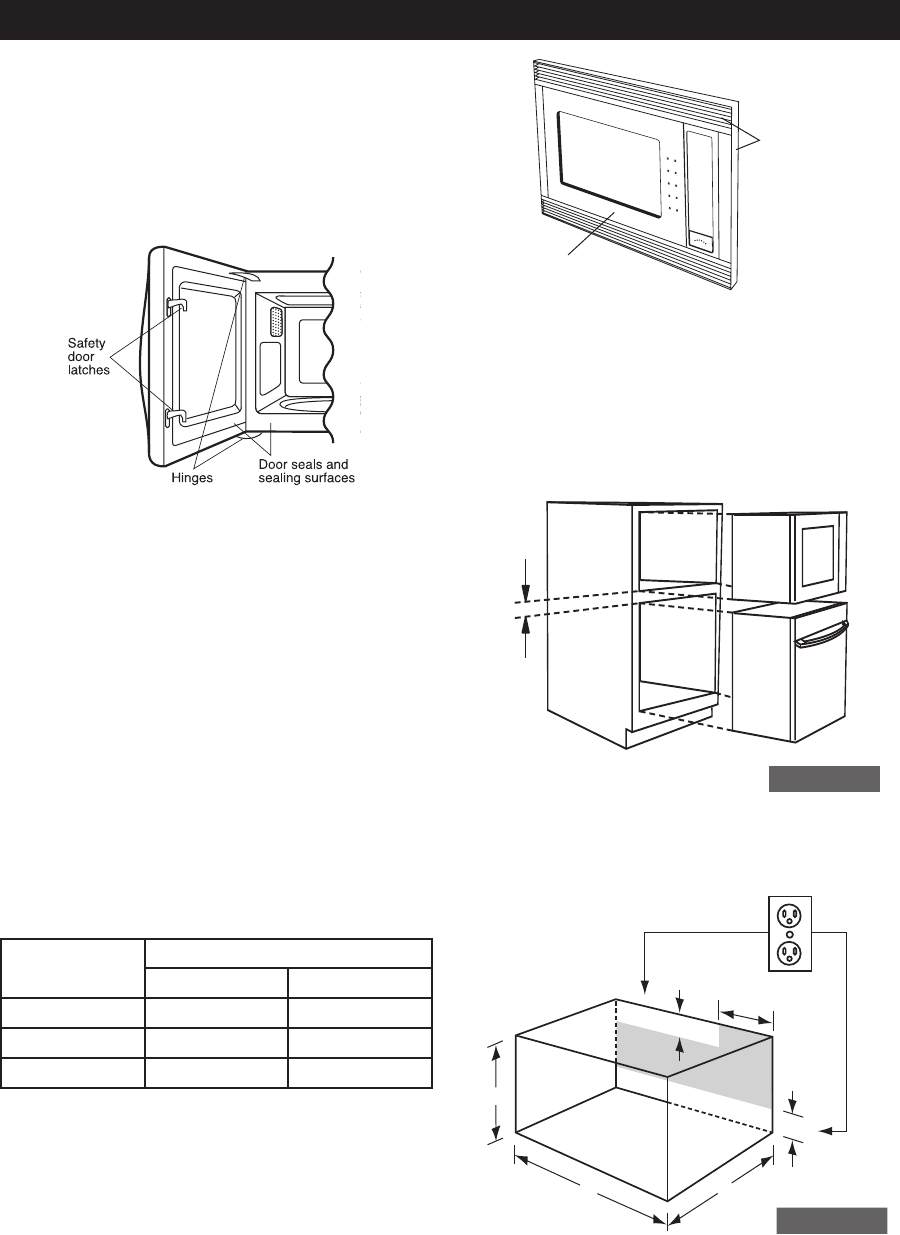 Safety door latches

Hinges

Door seals and sealing surfaces