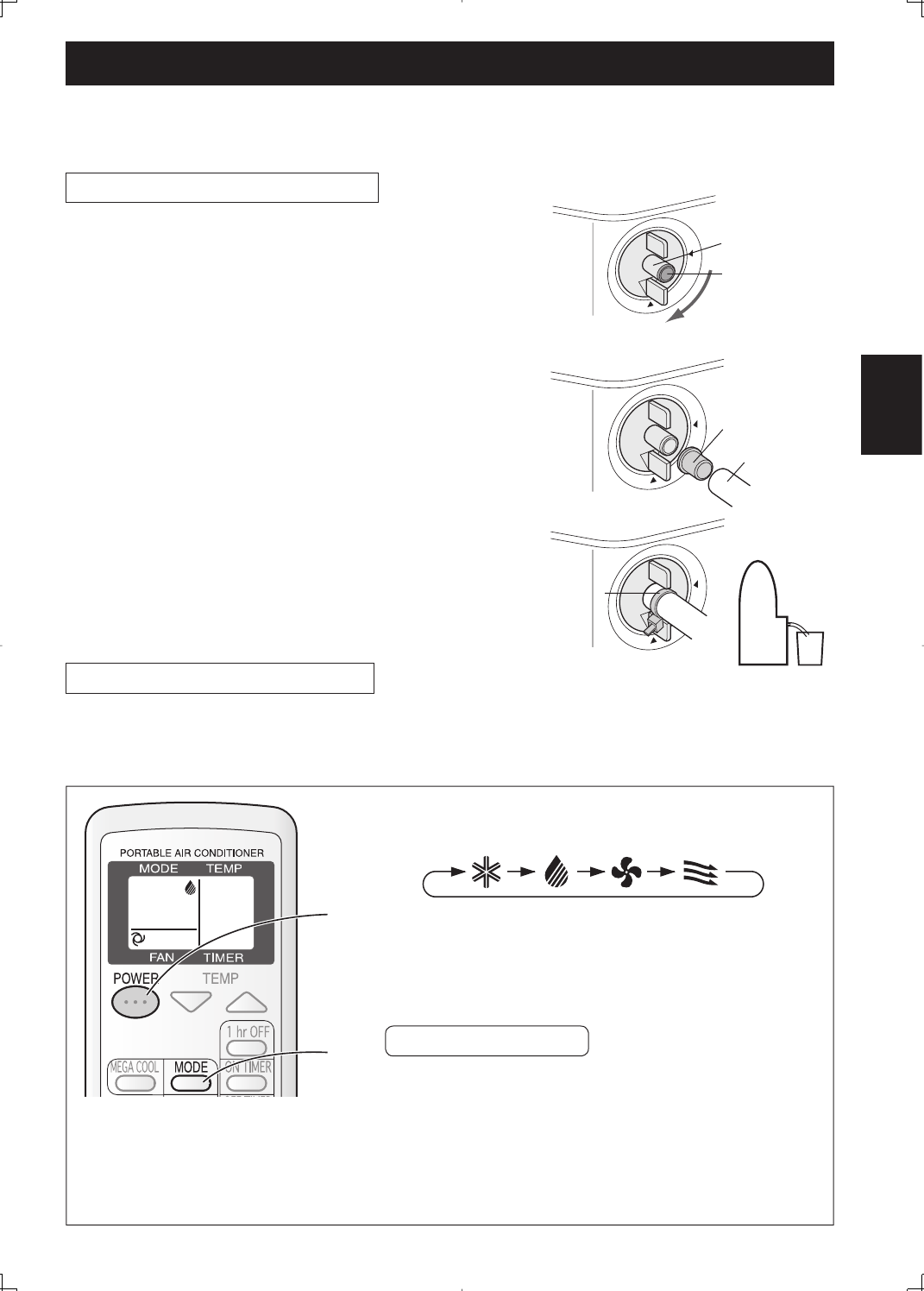 PORTABLE AIR CONDITIONER
MODE
TEMP
FAN
TIMER
POWER
TEMP
1 hr OFF
MEGA COOL
MODE
ON TIMER