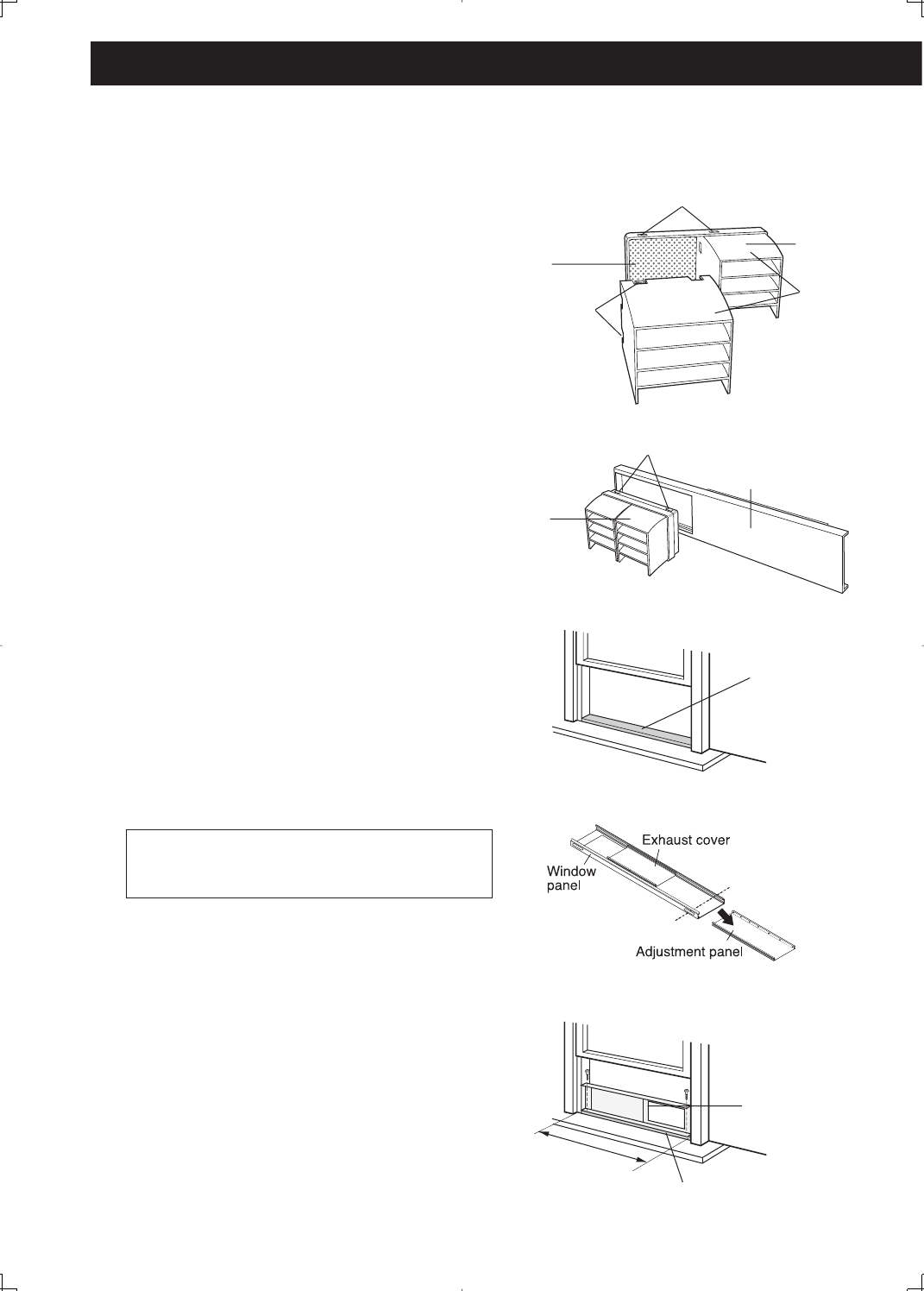 Exhaust cover

Window panel

Adjustment panel