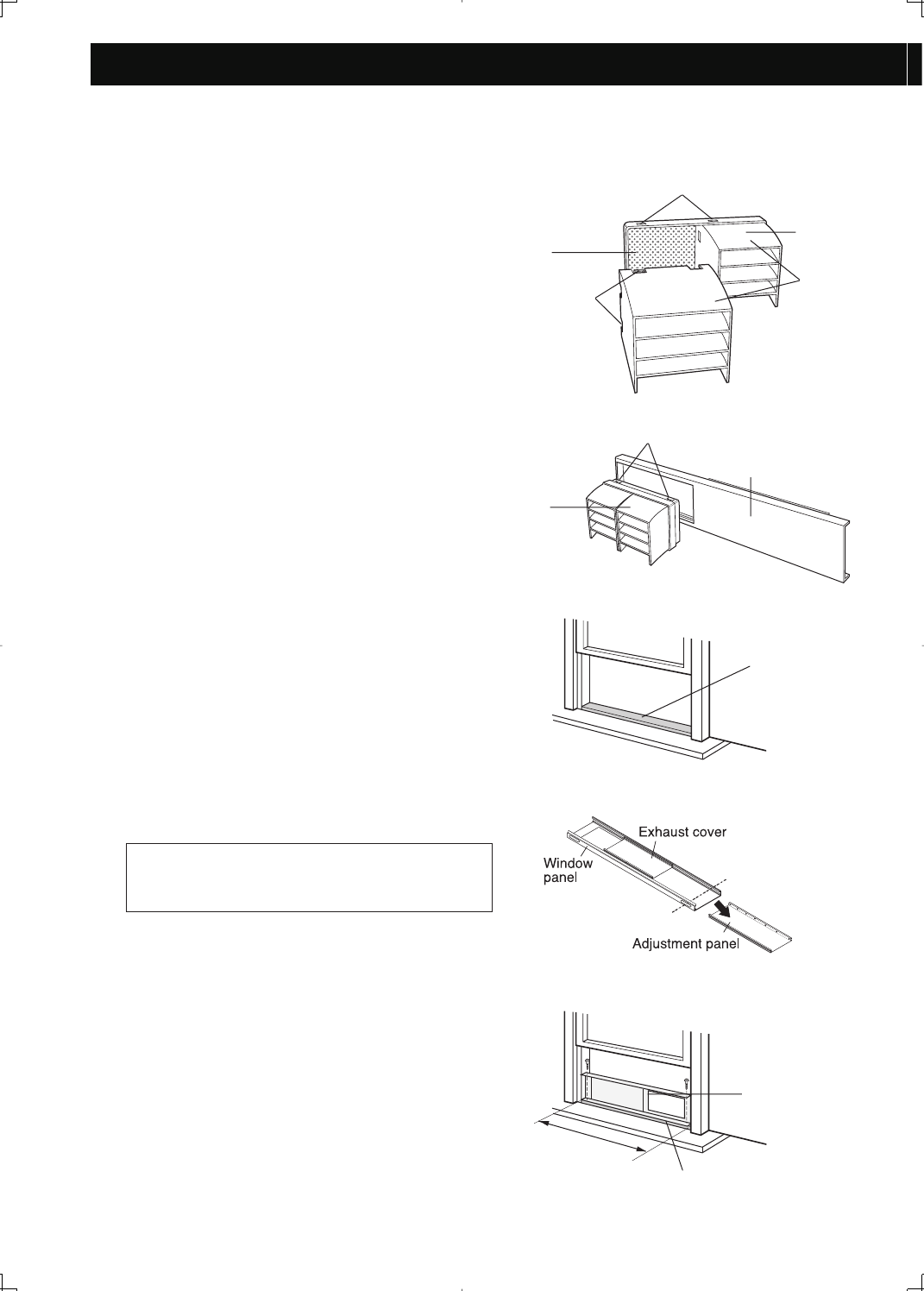 Exhaust cover

Window panel

Adjustment panel