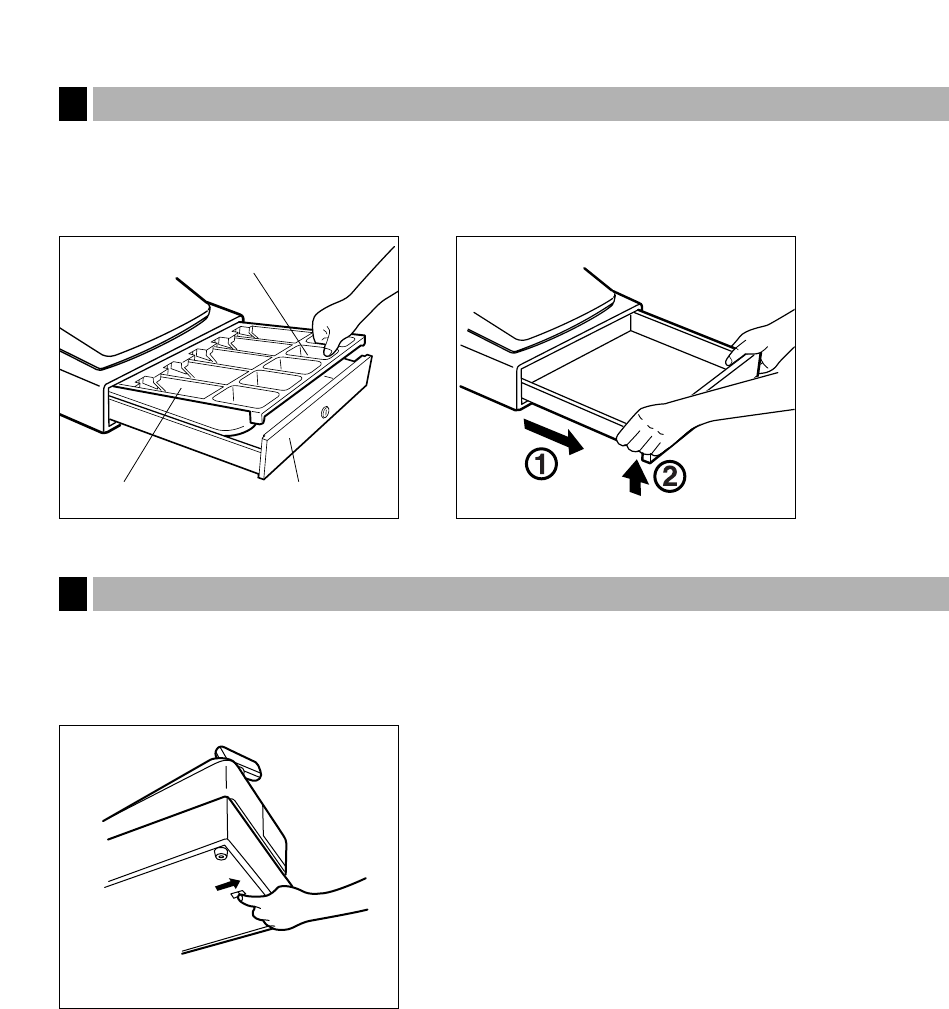 ①

②