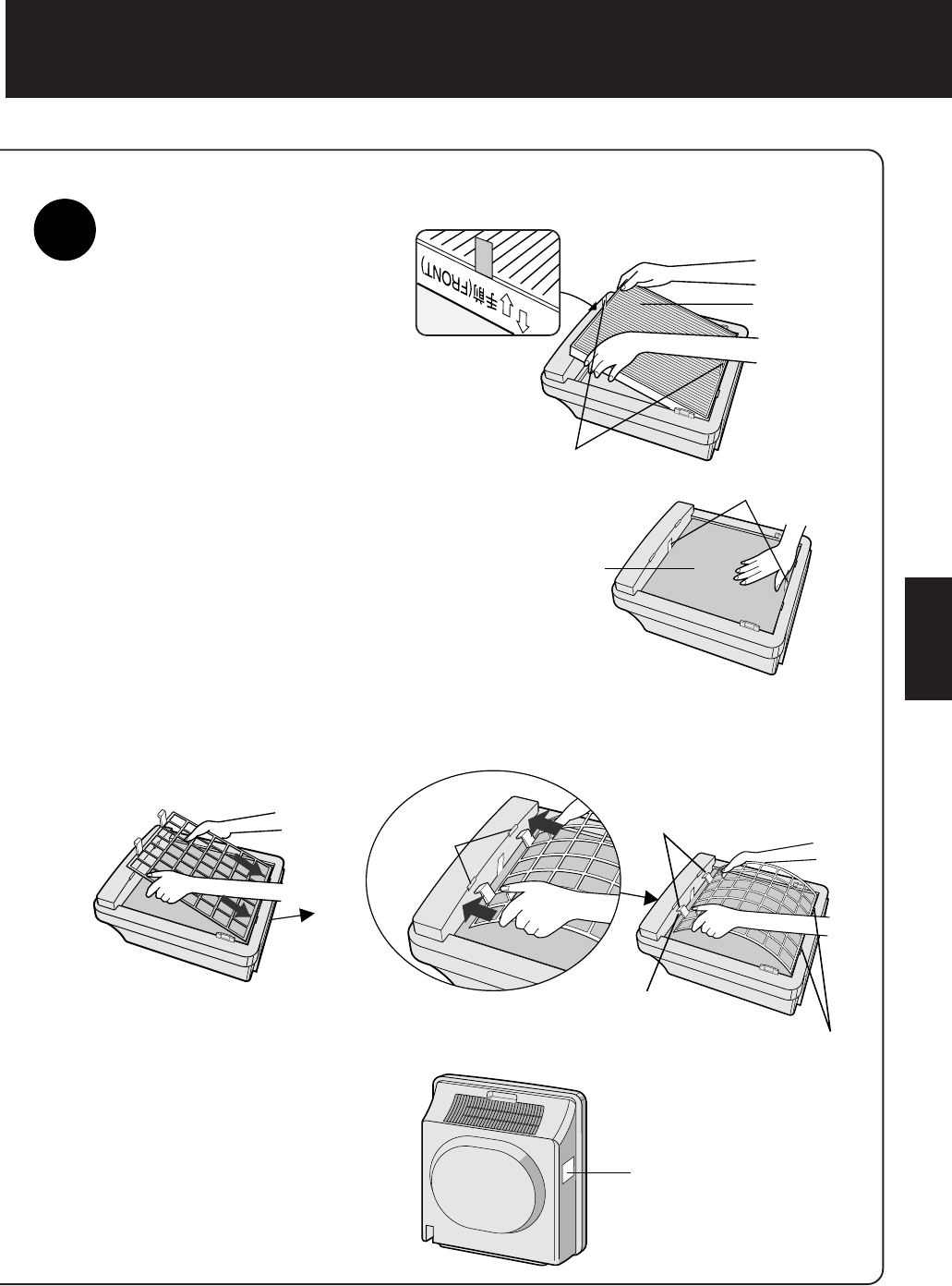 手前(FRONT)