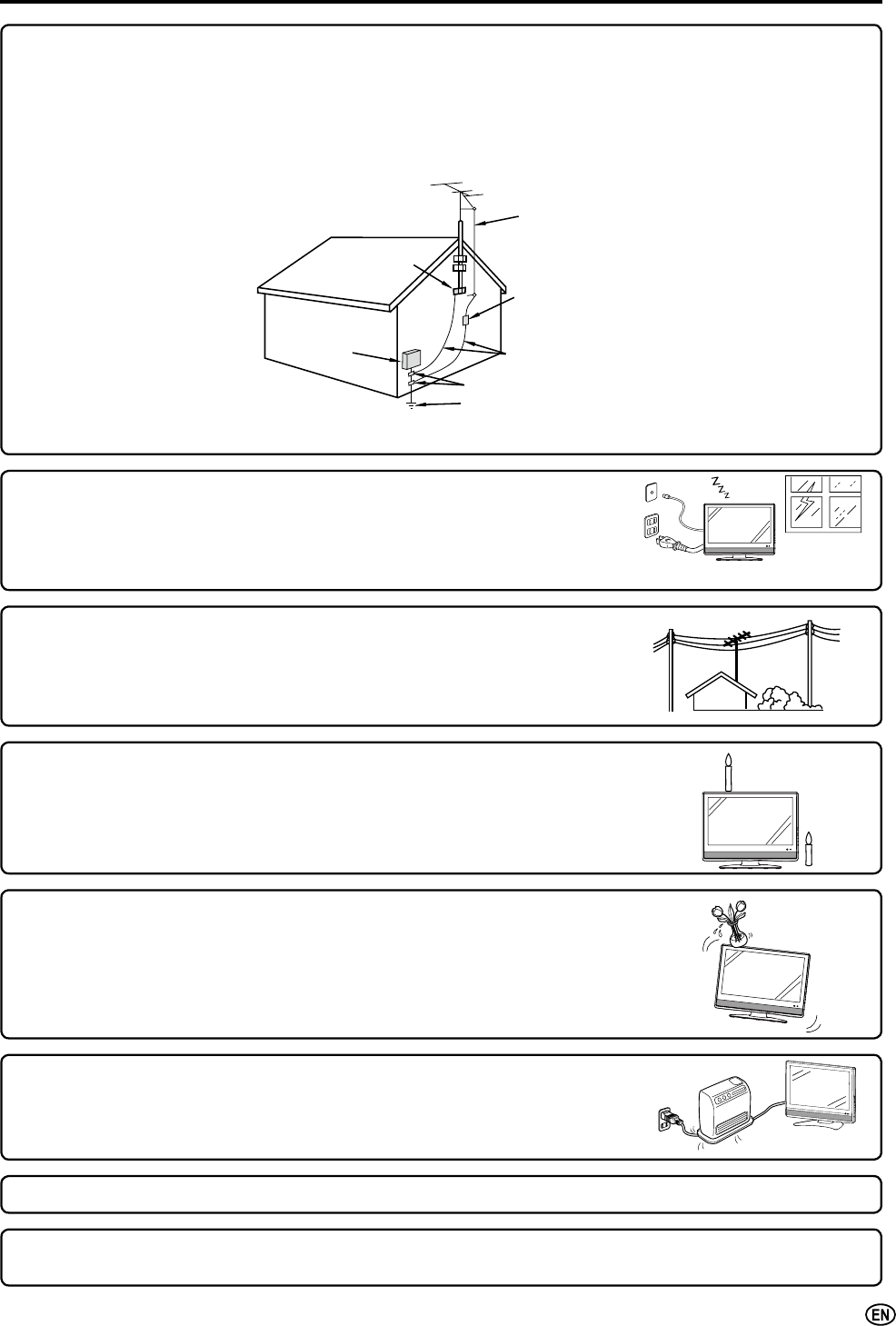 EN