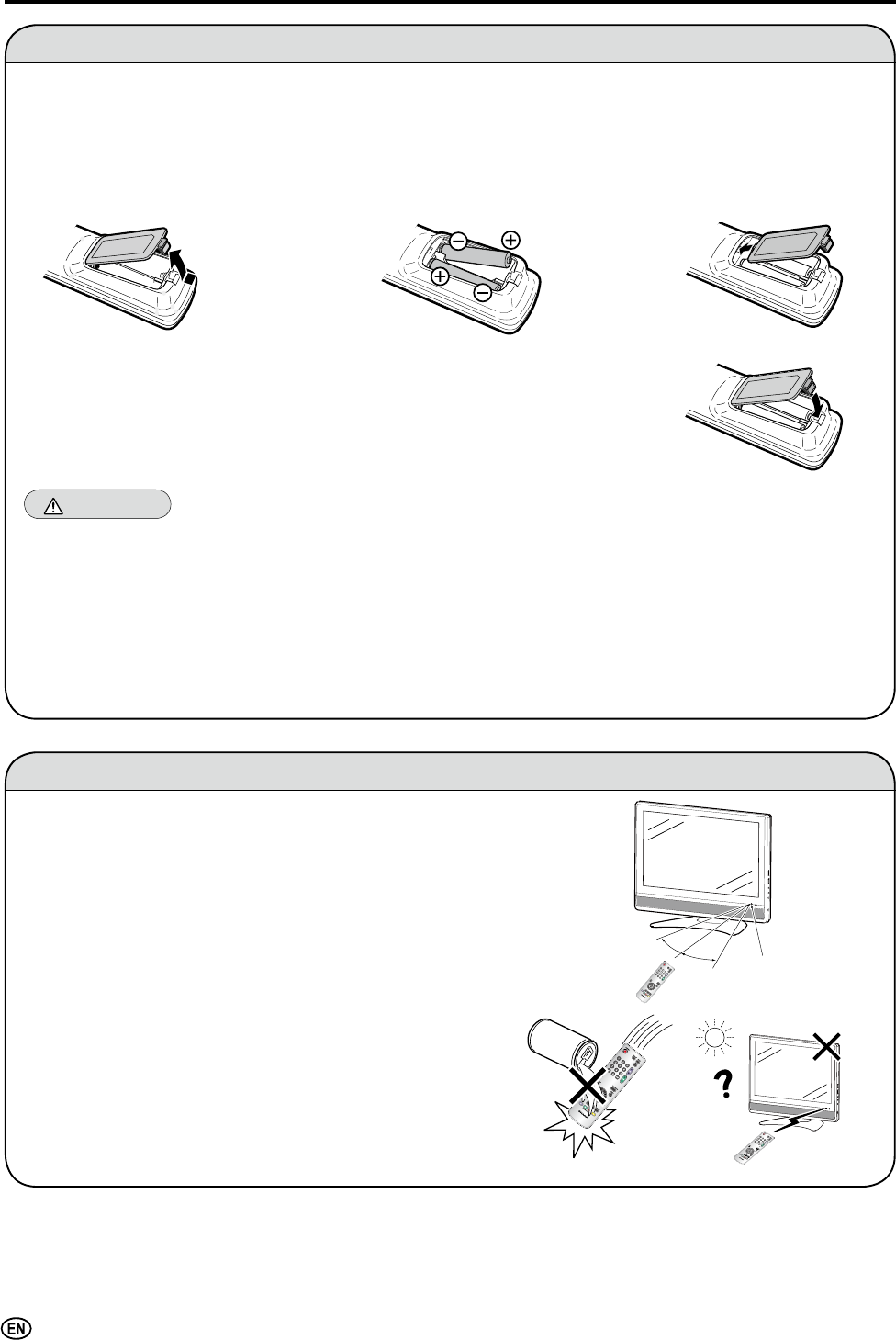 EN