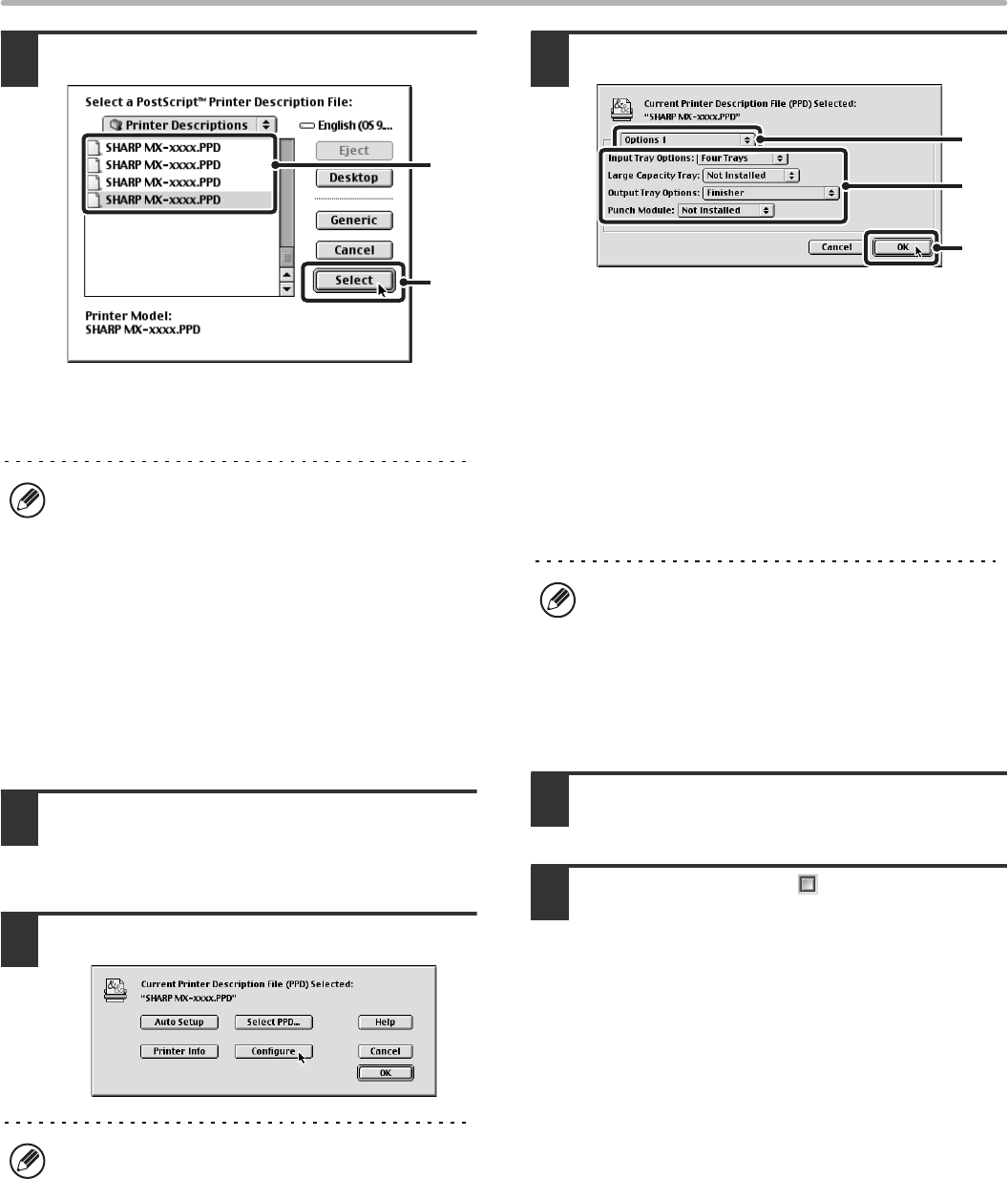 Select a PostScript™ Printer Description File:

Printer Descriptions

English (OS 9...

SHARP MX-xxxx.PPD

SHARP MX-xxxx.PPD

SHARP MX-xxxx.PPD

SHARP MX-xxxx.PPD

Eject

Desktop

Generic

Cancel

Select

Printer Model:
SHARP MX-xxxx.PPD

Current Printer Description File (PPD) Selected:
"SHARP MX-xxxx.PPD"

Auto Setup

Select PPD...

Help

Printer Info

Configure

Cancel

OK

Current Printer Description File (PPD) Selected:
"SHARP MX-xxxx.PPD"

Options 1

Input Tray Options: Four Trays

Large Capacity Tray: Not Installed

Output Tray Options: Finisher

Punch Module: Not Installed

Cancel

OK