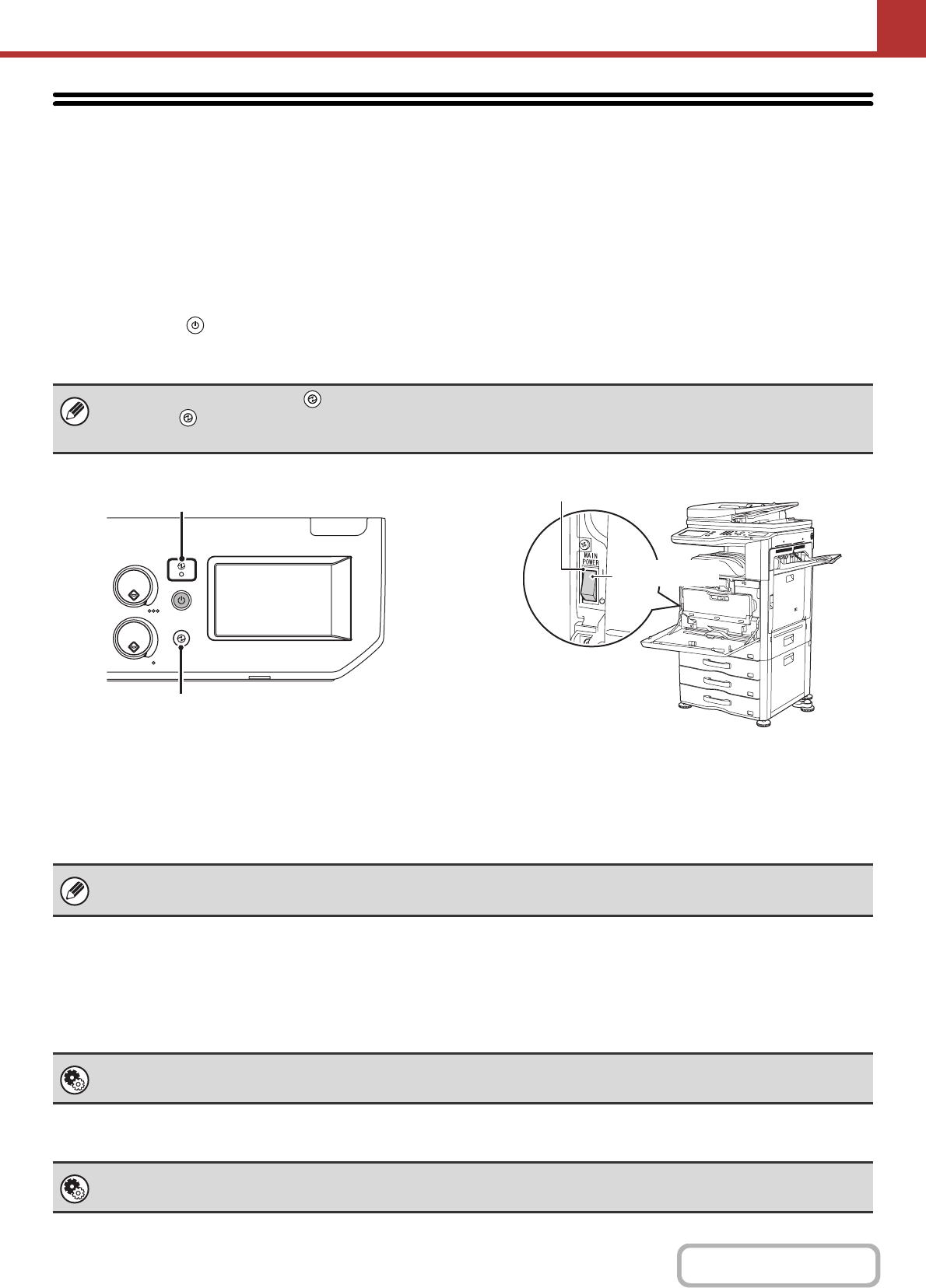 MAIN
POWER