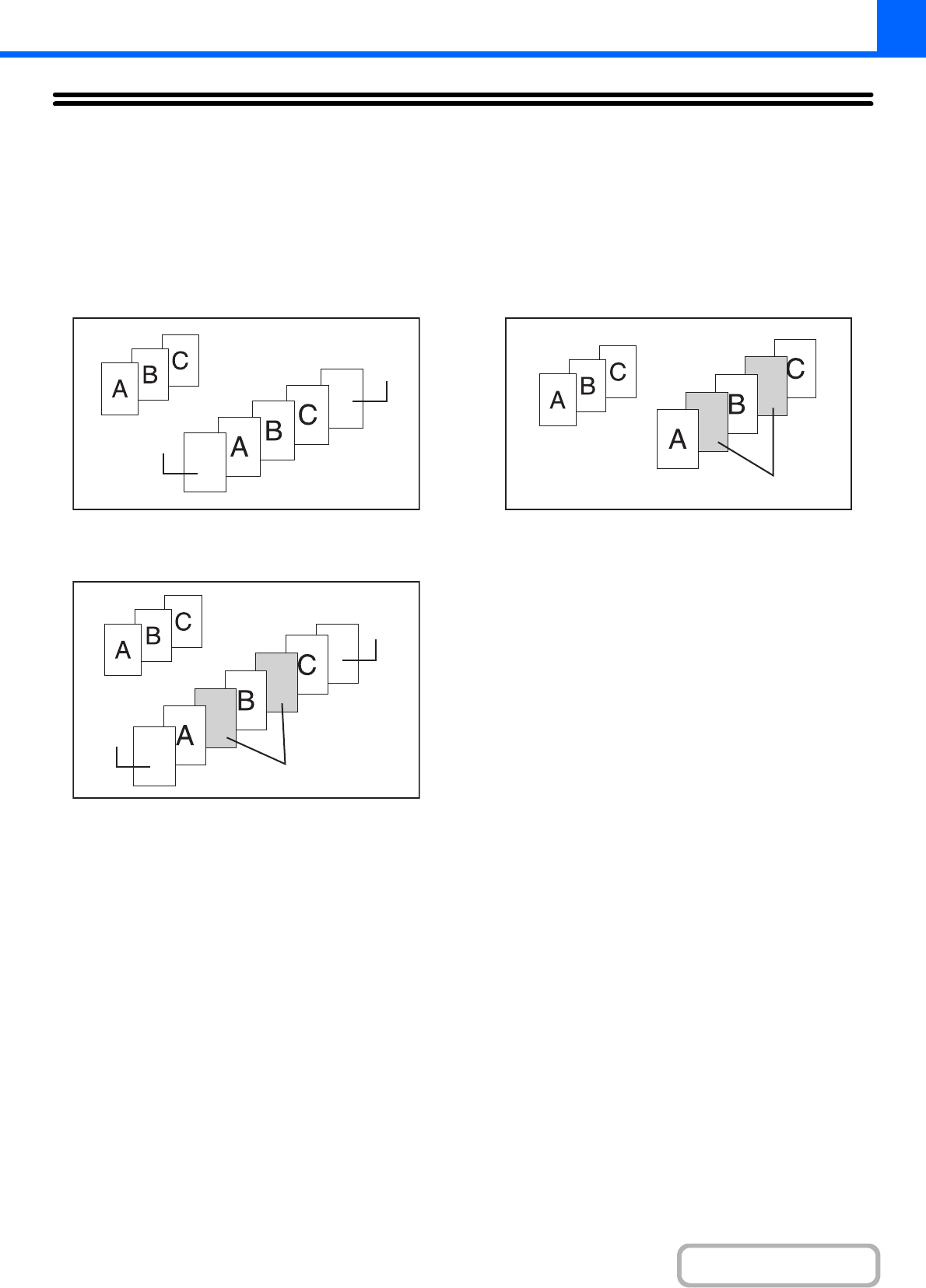 A
B
C
A
B
C

A
B
C
A
B
C

A
B
C
A
B
C