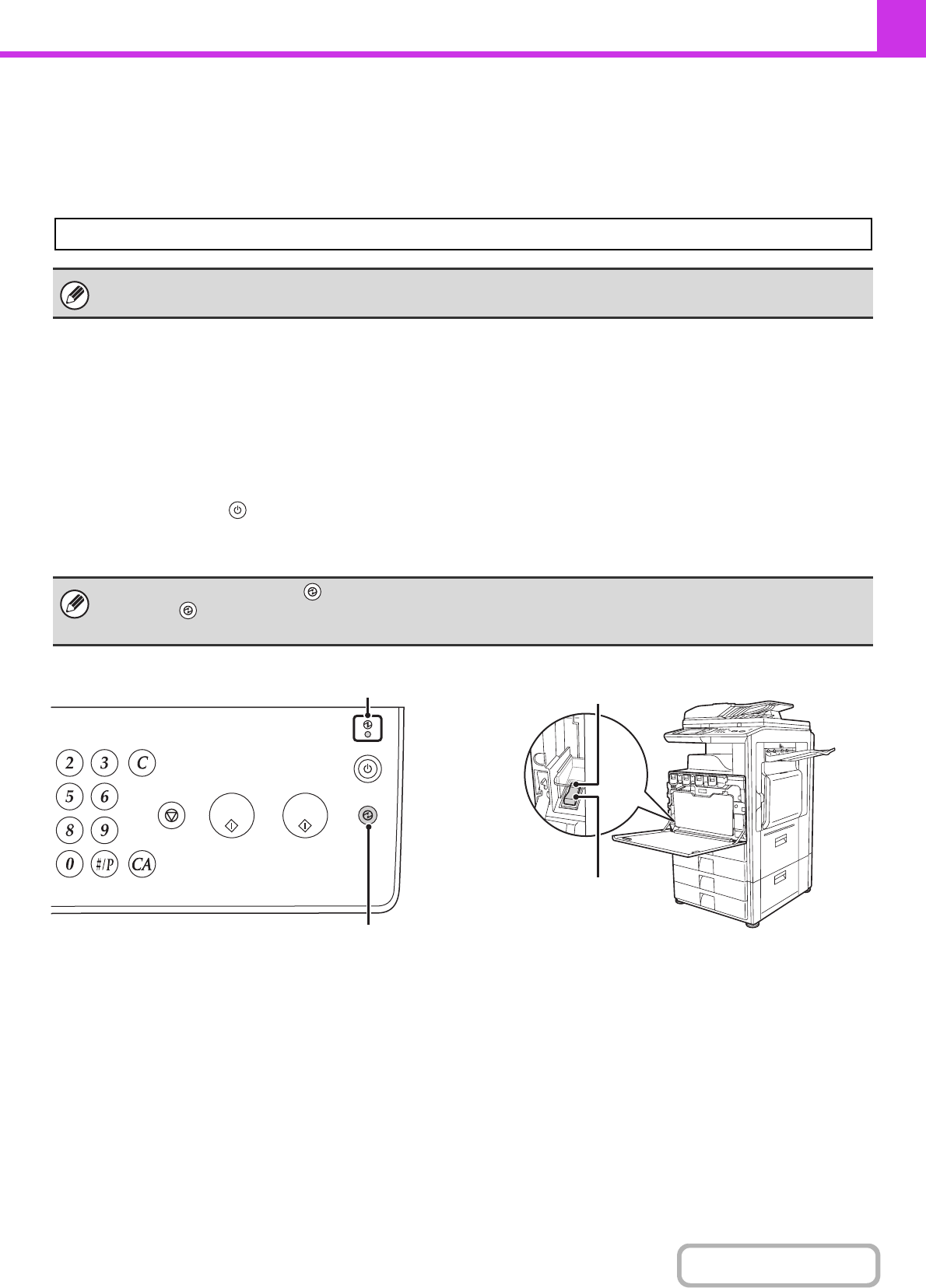 2 3 C
5 6
8 9
0 #/P CA