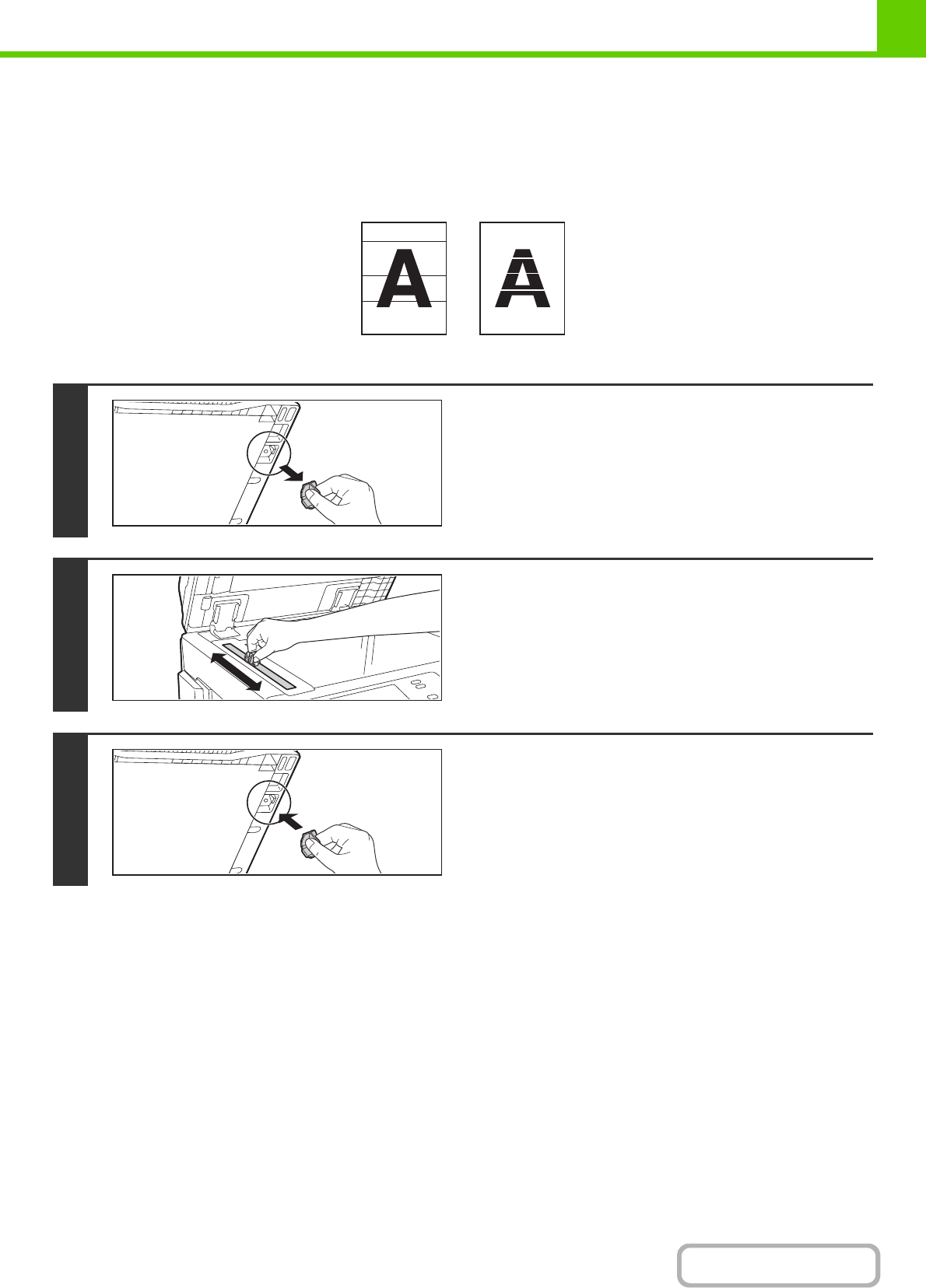 A A