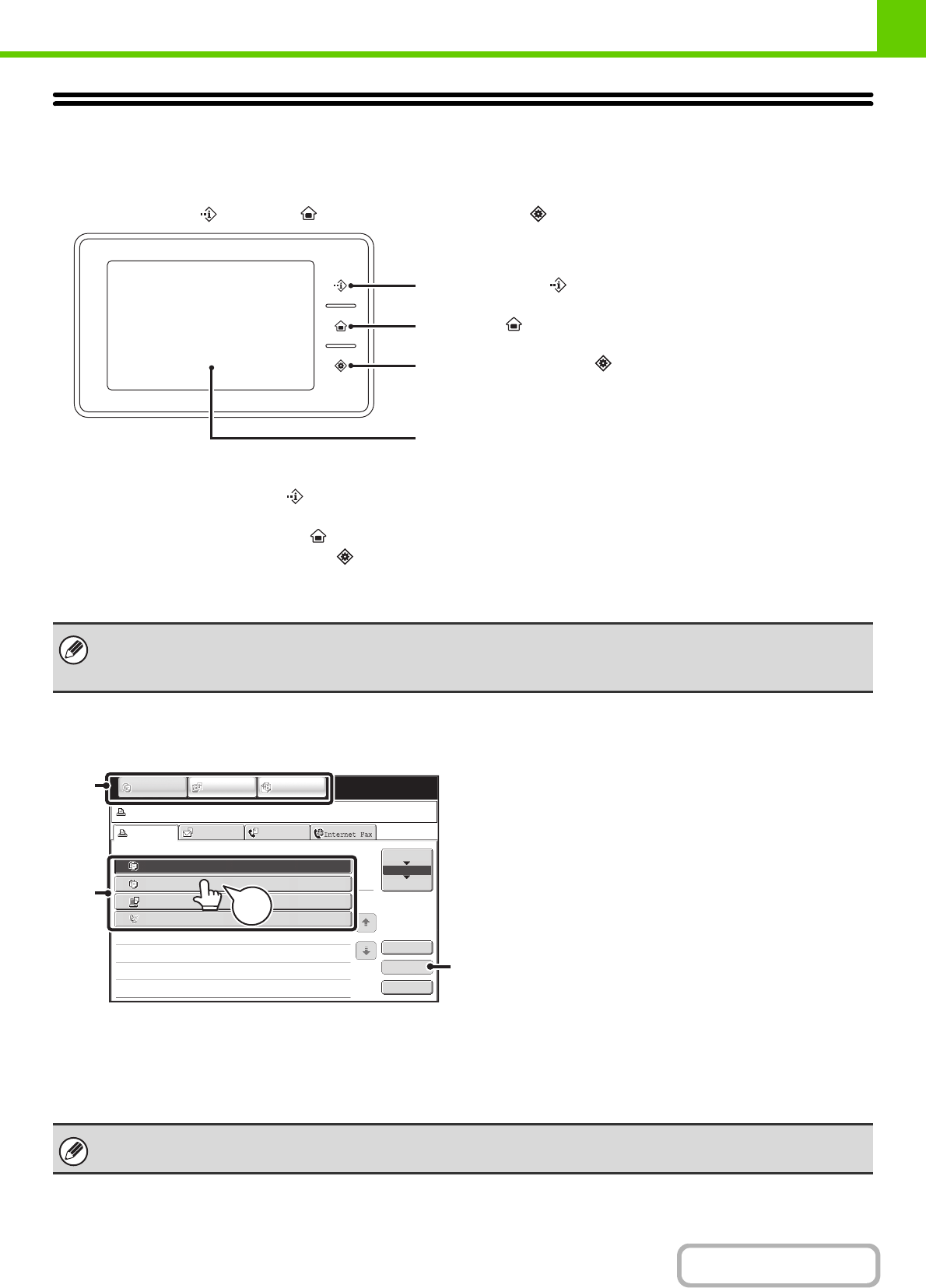 Internet Fax