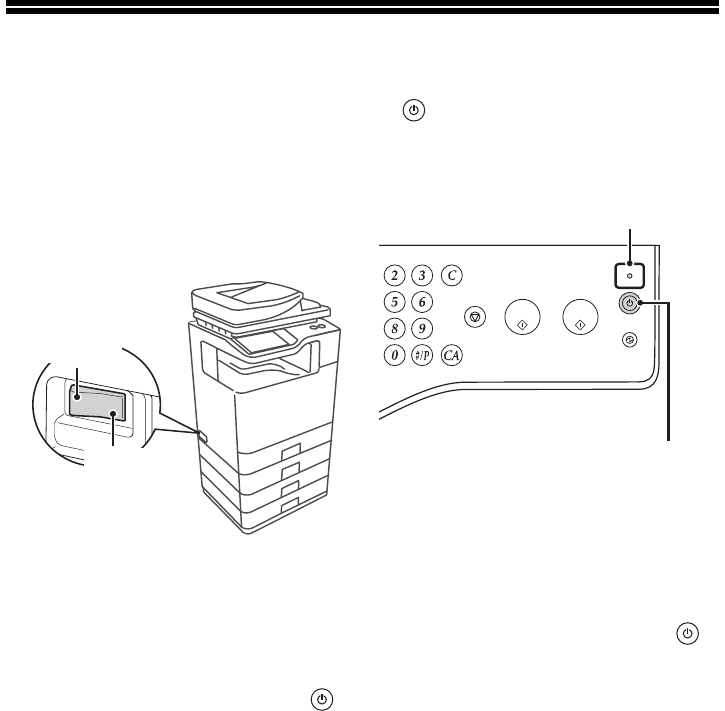 2 3 C
5 6
8 9
0 #/P CA