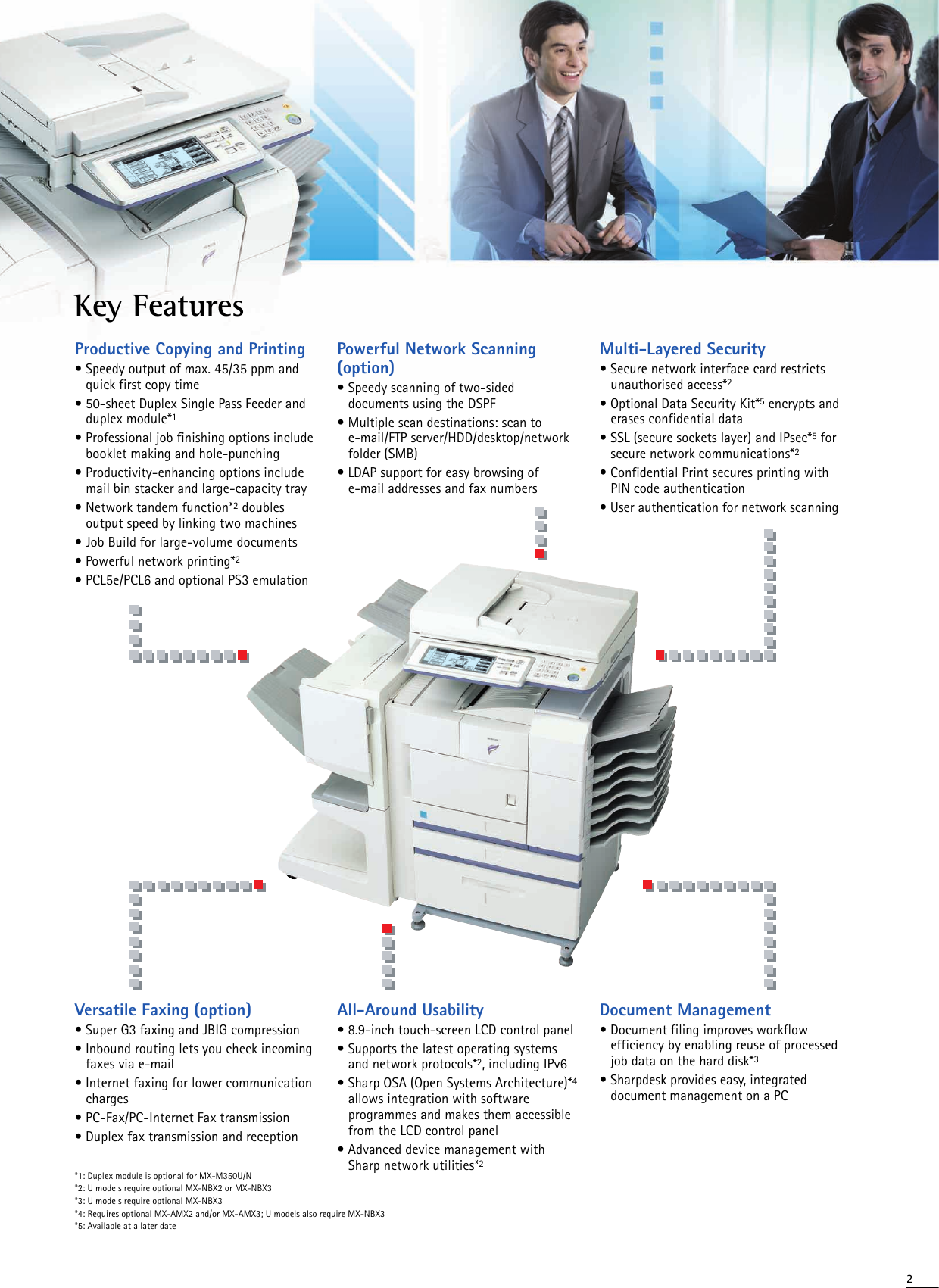 Key Features

Productive Copying and Printing
• Speedy output of max. 45/35 ppm and quick first copy time
• 50-sheet Duplex Single Pass Feeder and duplex module*1
• Professional job finishing options include booklet making and hole-punching
• Productivity-enhancing options include mail bin stacker and large-capacity tray
• Network tandem function*2 doubles output speed by linking two machines
• Job Build for large-volume documents
• Powerful network printing*2
• PCL5e/PCL6 and optional PS3 emulation

Powerful Network Scanning (option)
• Speedy scanning of two-sided documents using the DSPF
• Multiple scan destinations: scan to e-mail/FTP server/HDD/desktop/network folder (SMB)
• LDAP support for easy browsing of e-mail addresses and fax numbers

Multi-Layered Security
• Secure network interface card restricts unauthorised access*2
• Optional Data Security Kit*5 encrypts and erases confidential data
• SSL (secure sockets layer) and IPsec*5 for secure network communications*2
• Confidential Print secures printing with PIN code authentication
• User authentication for network scanning

Versatile Faxing (option)
• Super G3 faxing and JBIG compression
• Inbound routing lets you check incoming faxes via e-mail
• Internet faxing for lower communication charges
• PC-Fax/PC-Internet Fax transmission
• Duplex fax transmission and reception

All-Around Usability
• 8.9-inch touch-screen LCD control panel
• Supports the latest operating systems and network protocols*2, including IPv6
• Sharp OSA (Open Systems Architecture)*4 allows integration with software programmes and makes them accessible from the LCD control panel
• Advanced device management with Sharp network utilities*2

Document Management
• Document filing improves workflow efficiency by enabling reuse of processed job data on the hard disk*3
• Sharpdesk provides easy, integrated document management on a PC

*1: Duplex module is optional for MX-M350U/N
*2: U models require optional MX-NBX2 or MX-NBX3
*3: U models require optional MX-NBX3
*4: Requires optional MX-AMX2 and/or MX-AMX3; U models also require MX-NBX3
*5: Available at a later date

2