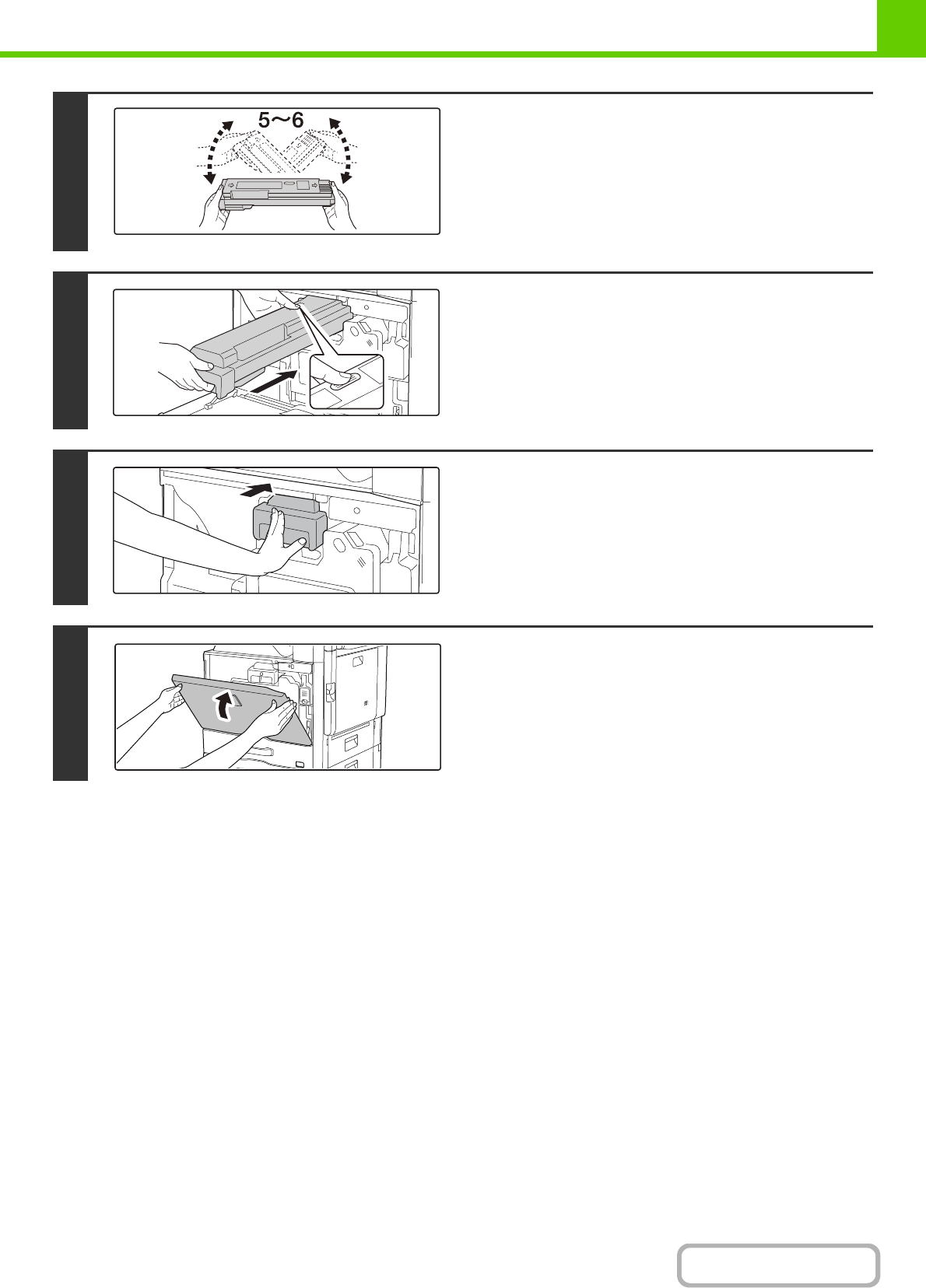 5～6