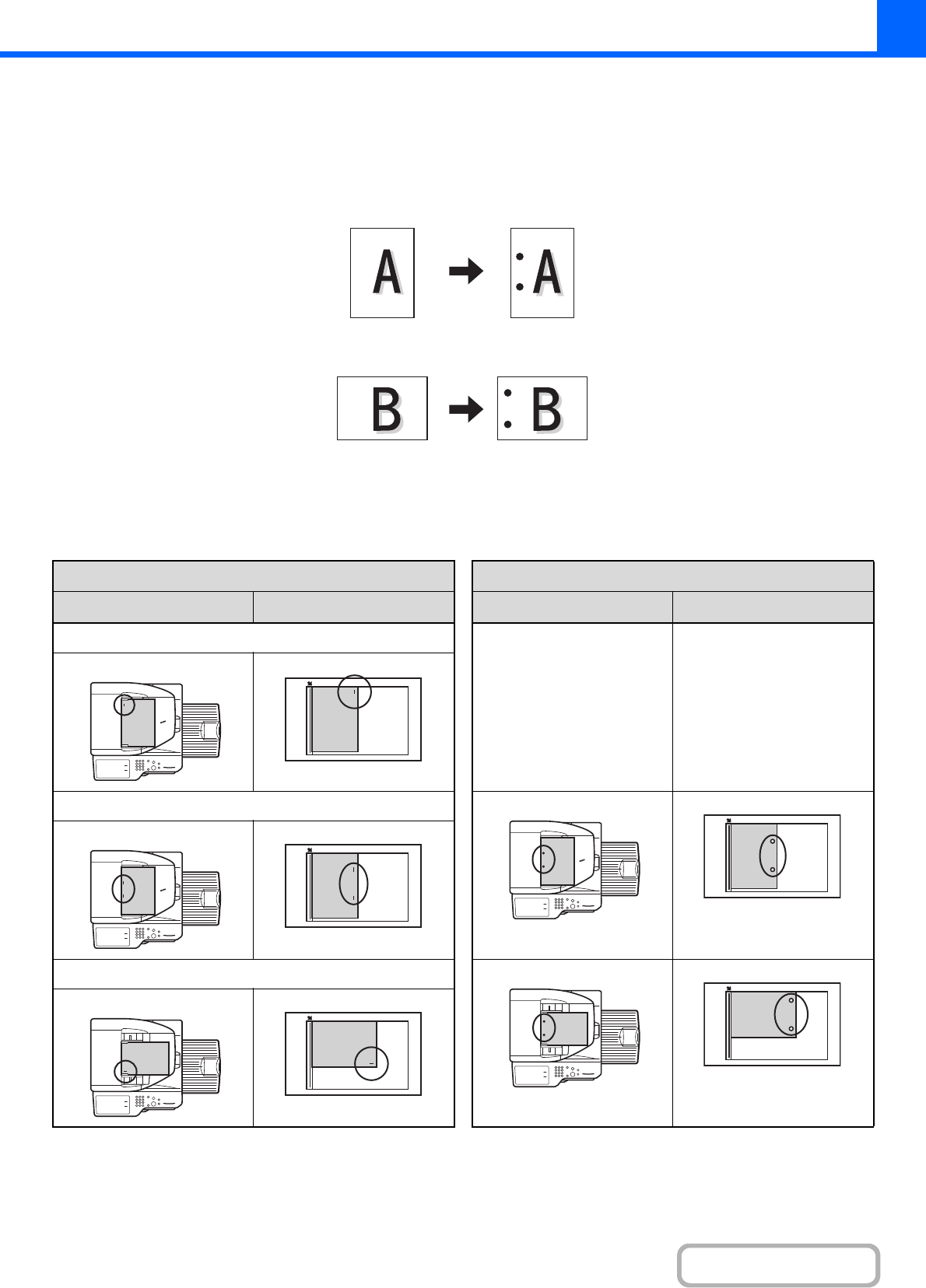 A

A

B

B