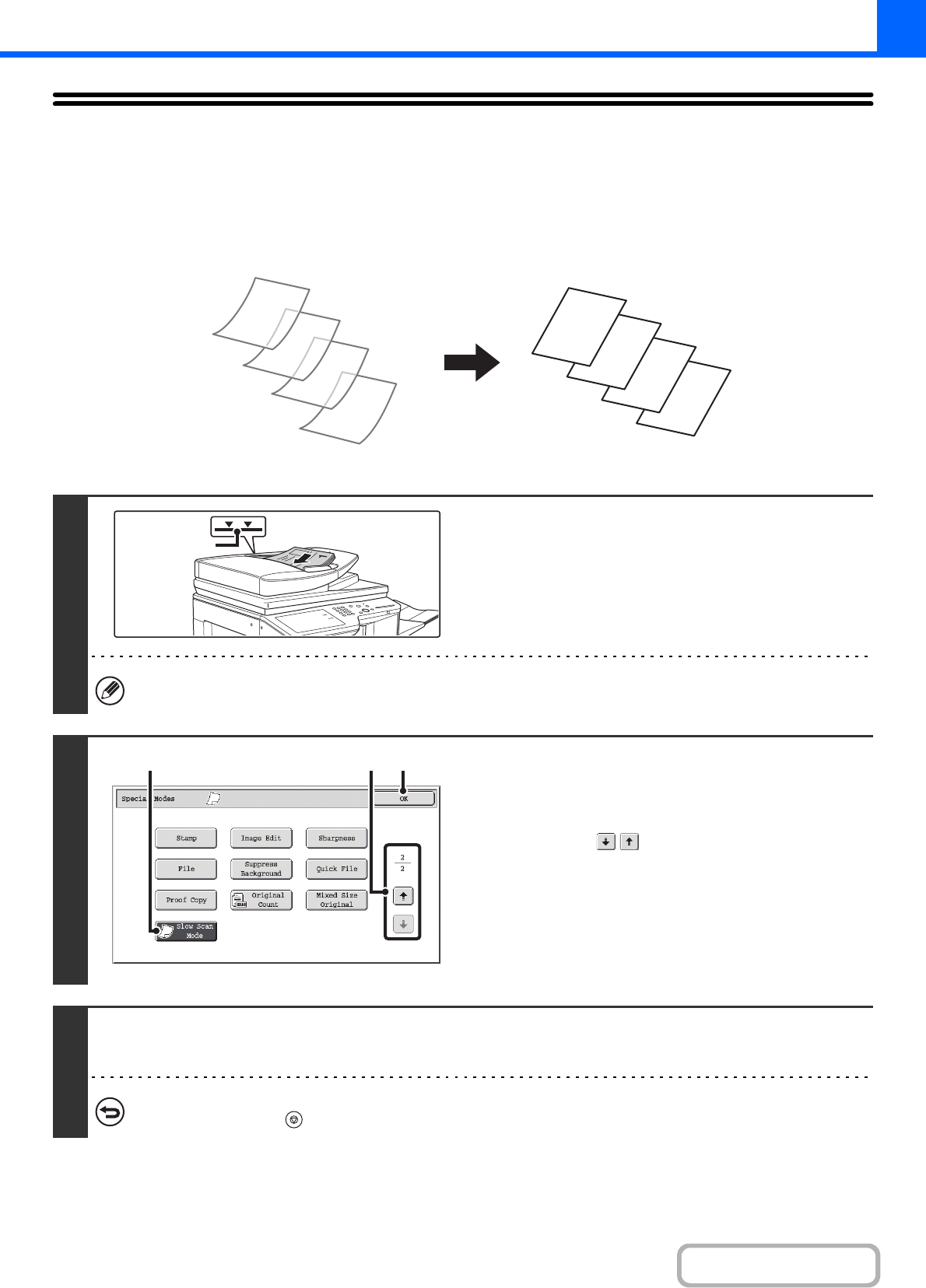 Special Modes

OK

Stamp

Image Edit

Sharpness

File

Suppress Background

Quick File

Proof Copy

Original Count

Mixed Size Original

Slow Scan Mode

$\frac{2}{2}$