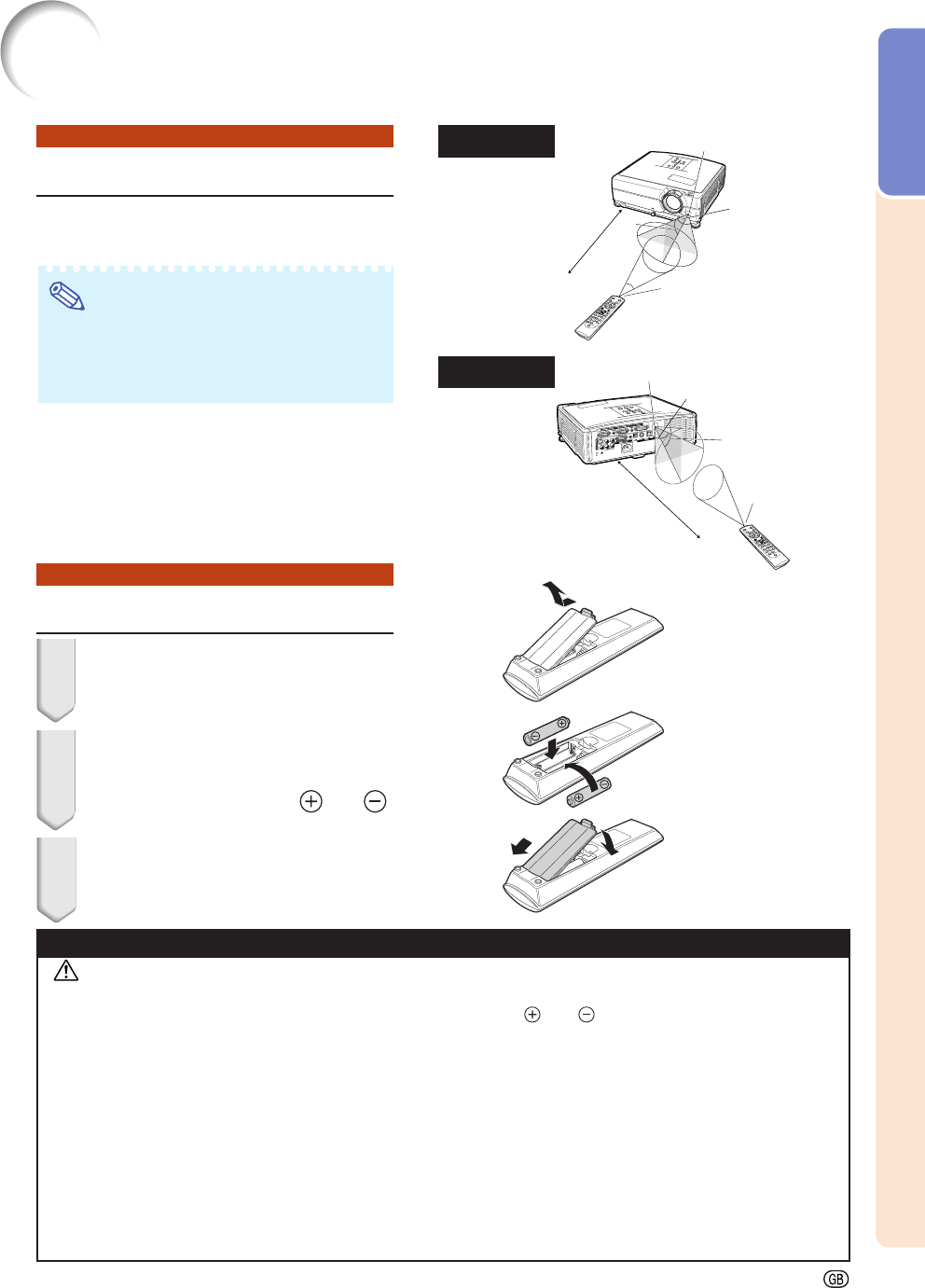 $\oplus$ $\ominus$

$\oplus$ $\ominus$

GB