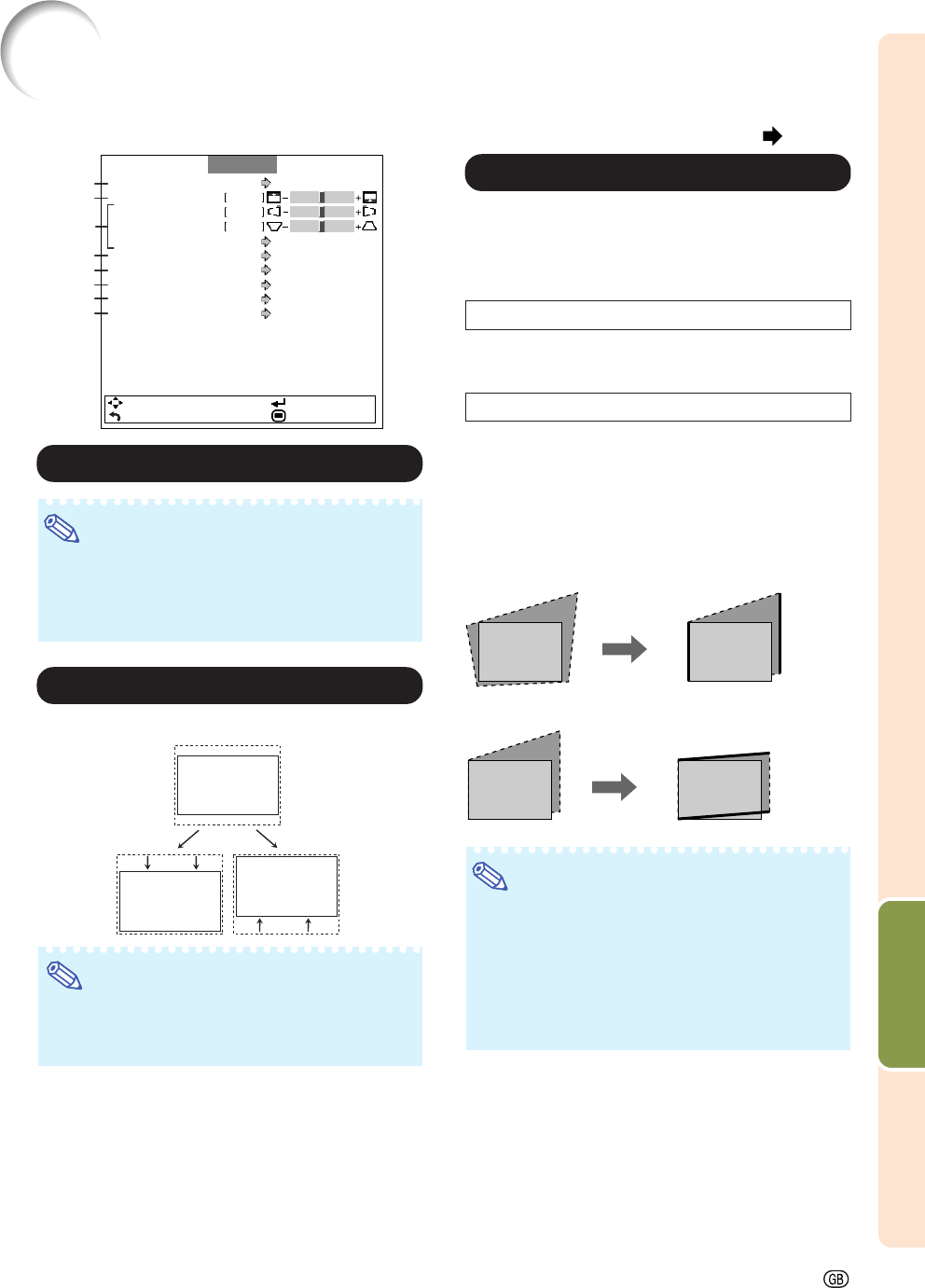 GB