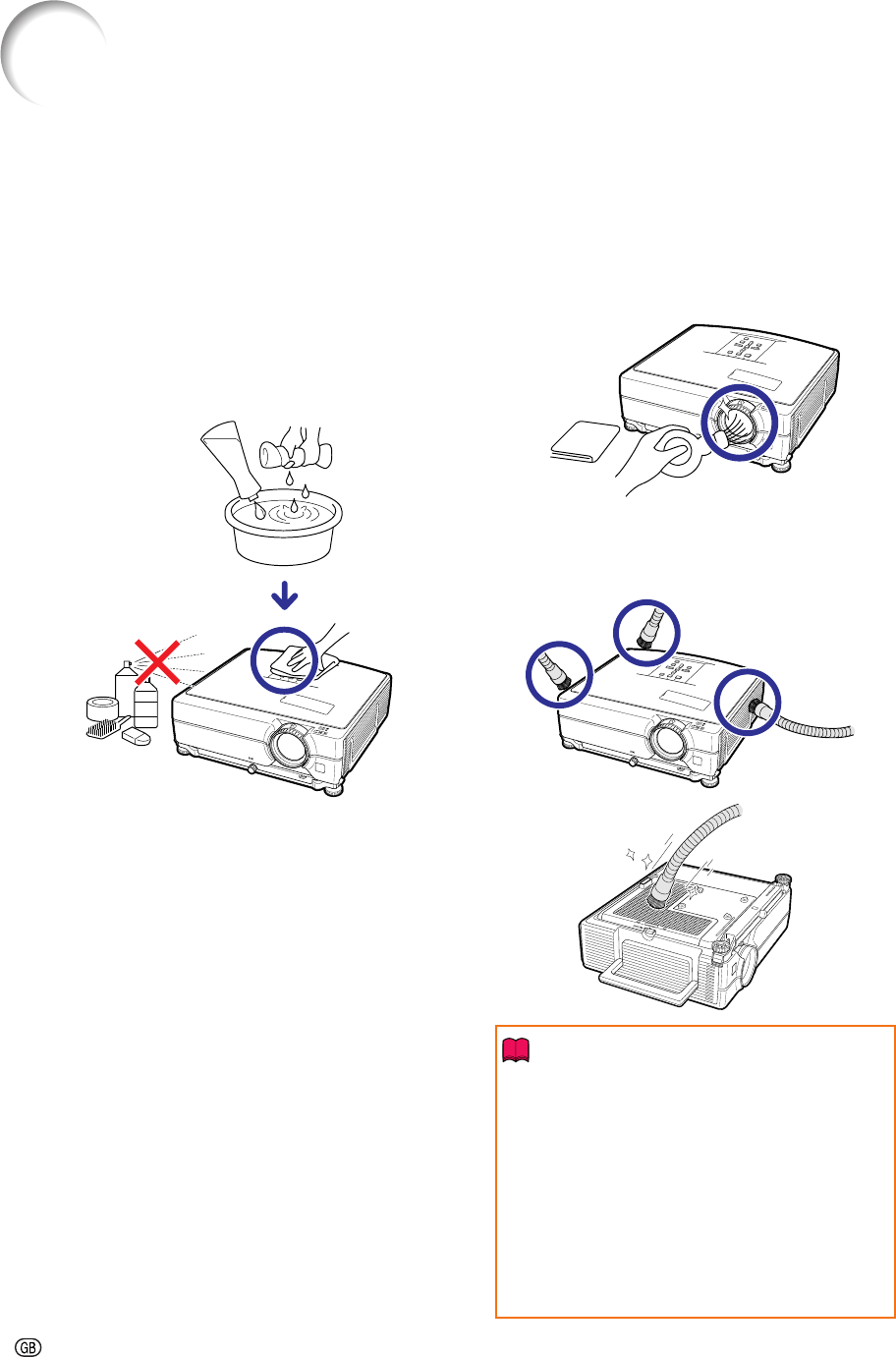 GB