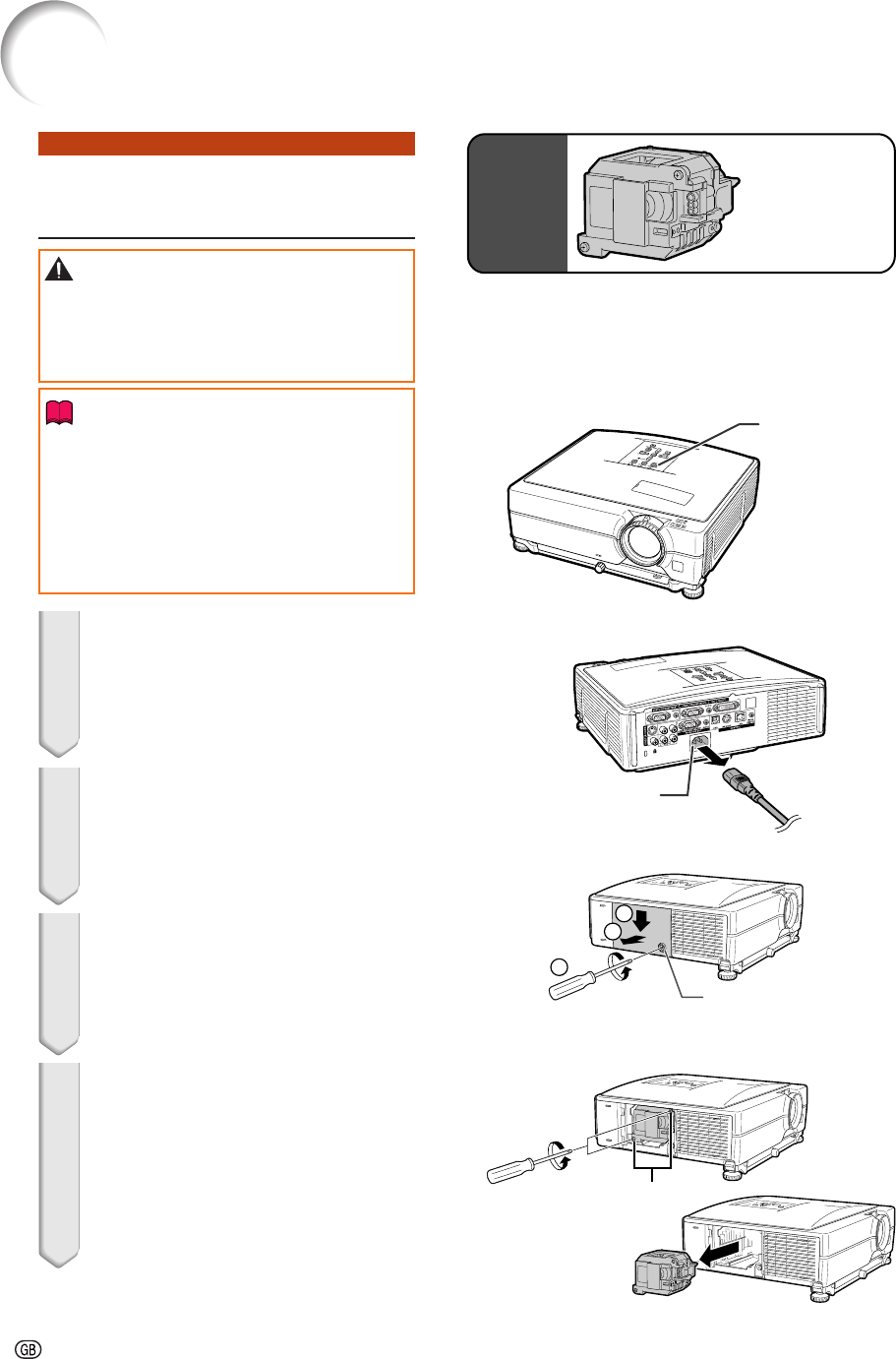 GB