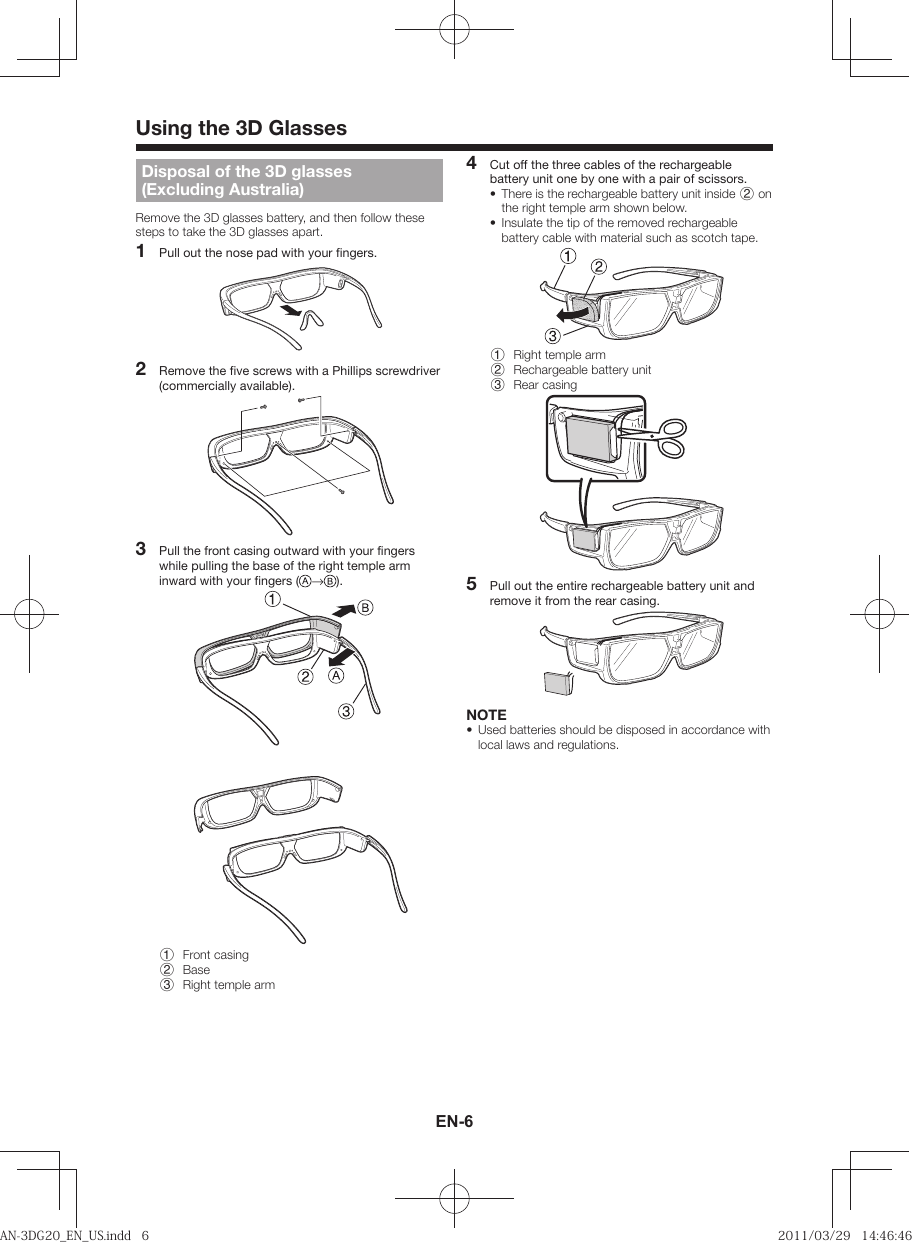 Using the 3D Glasses

Disposal of the 3D glasses (Excluding Australia)

Remove the 3D glasses battery, and then follow these steps to take the 3D glasses apart.

1 Pull out the nose pad with your fingers.

2 Remove the five screws with a Phillips screwdriver (commercially available).

3 Pull the front casing outward with your fingers while pulling the base of the right temple arm inward with your fingers (Ⓐ→Ⓑ).

①
Ⓑ
②
Ⓐ
③

① Front casing
② Base
③ Right temple arm

4 Cut off the three cables of the rechargeable battery unit one by one with a pair of scissors.
• There is the rechargeable battery unit inside ② on the right temple arm shown below.
• Insulate the tip of the removed rechargeable battery cable with material such as scotch tape.

①
②
③

① Right temple arm
② Rechargeable battery unit
③ Rear casing

5 Pull out the entire rechargeable battery unit and remove it from the rear casing.

NOTE
• Used batteries should be disposed in accordance with local laws and regulations.

EN-6

AN-3DG20_EN_US.indd 6

2011/03/29 14:46:46