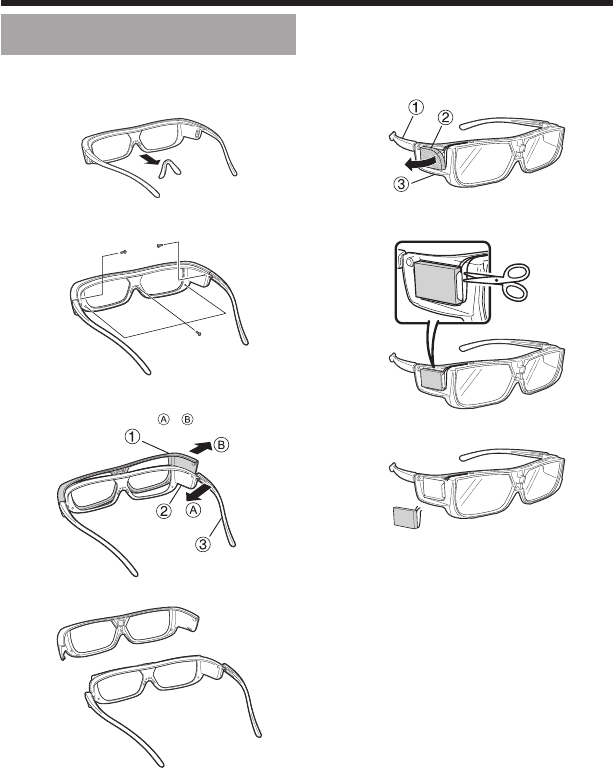 ①
②
③

Ⓐ Ⓑ
①
Ⓑ
②
Ⓐ
③