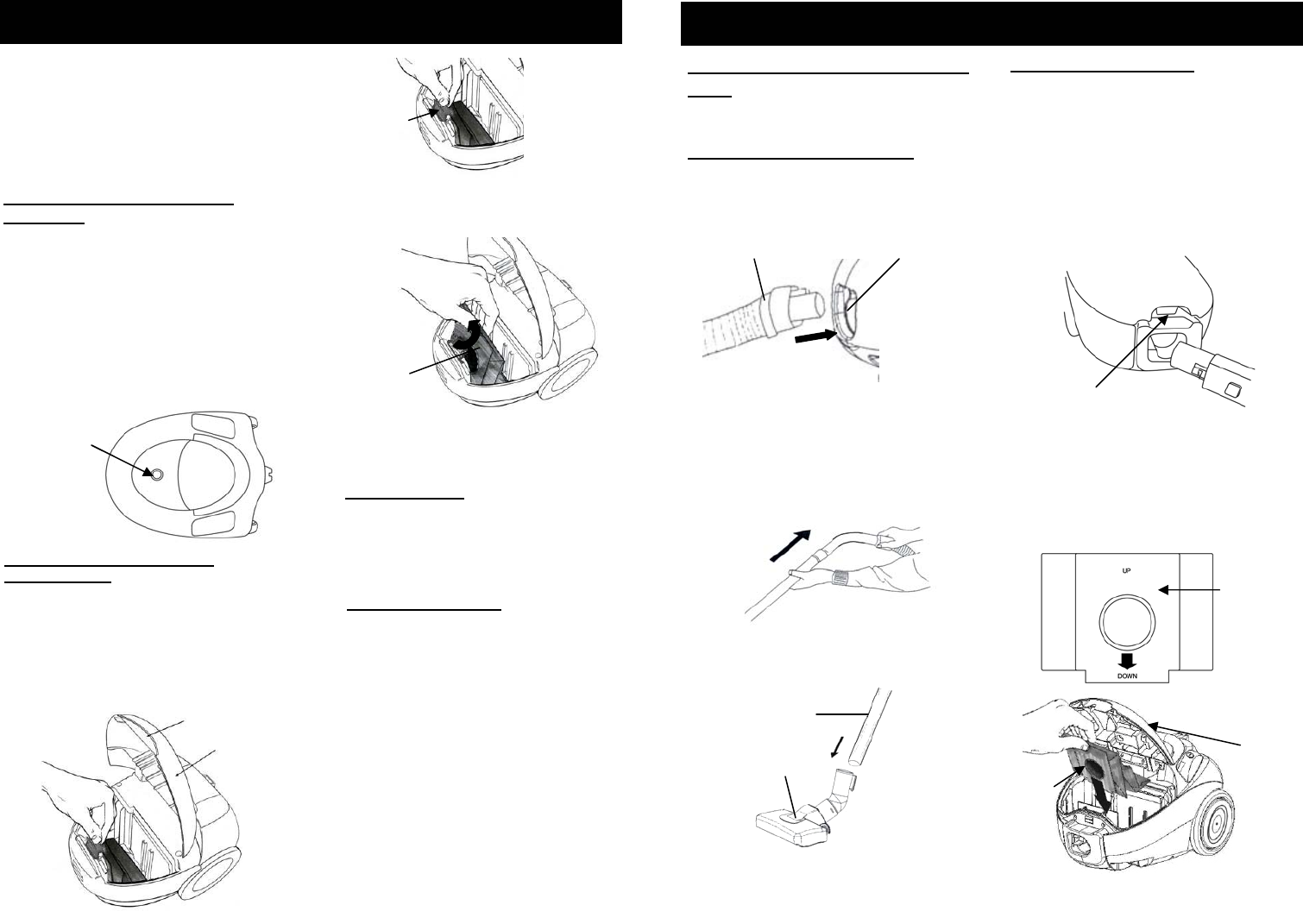 UP

DOWN