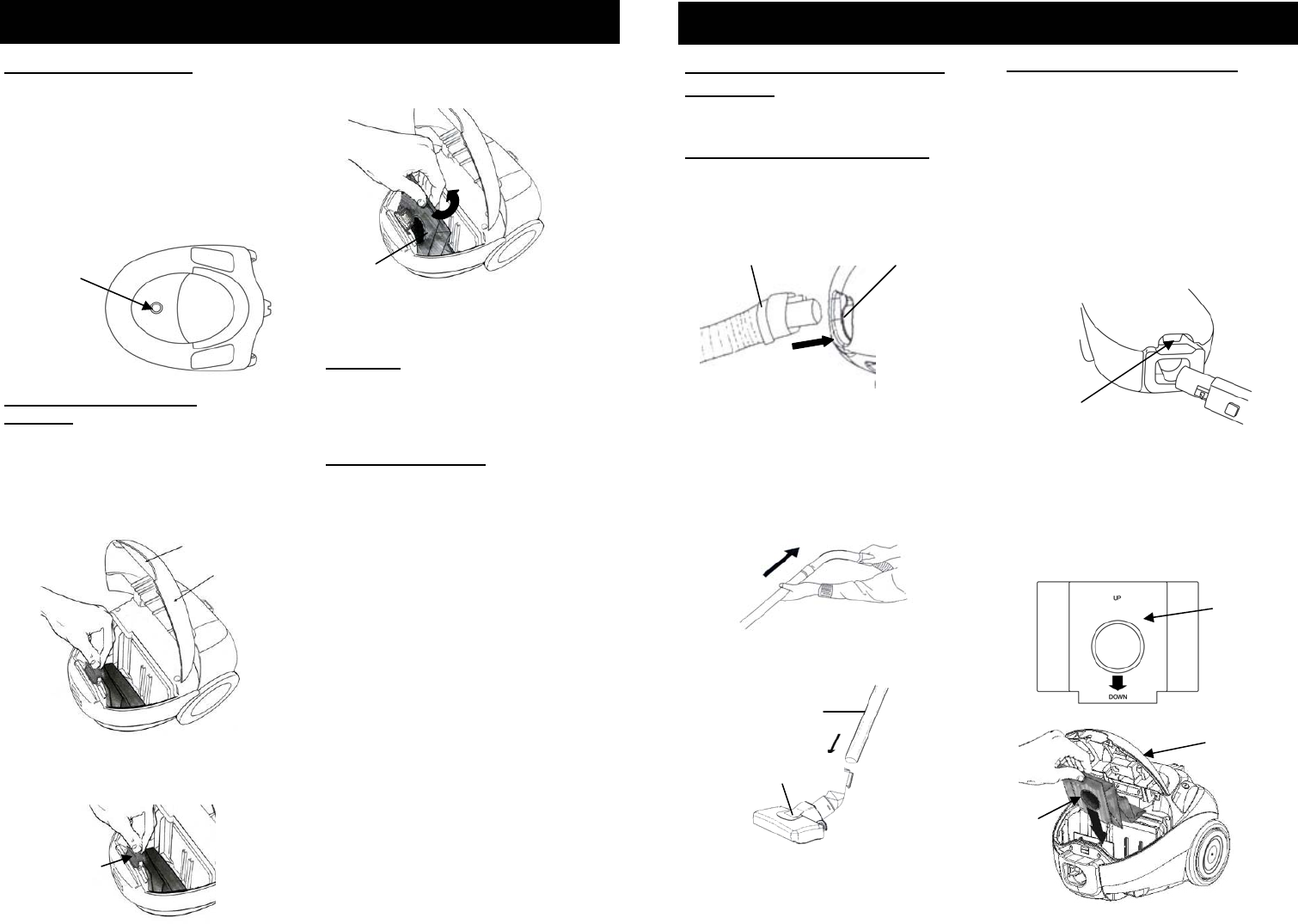 UP

DOWN