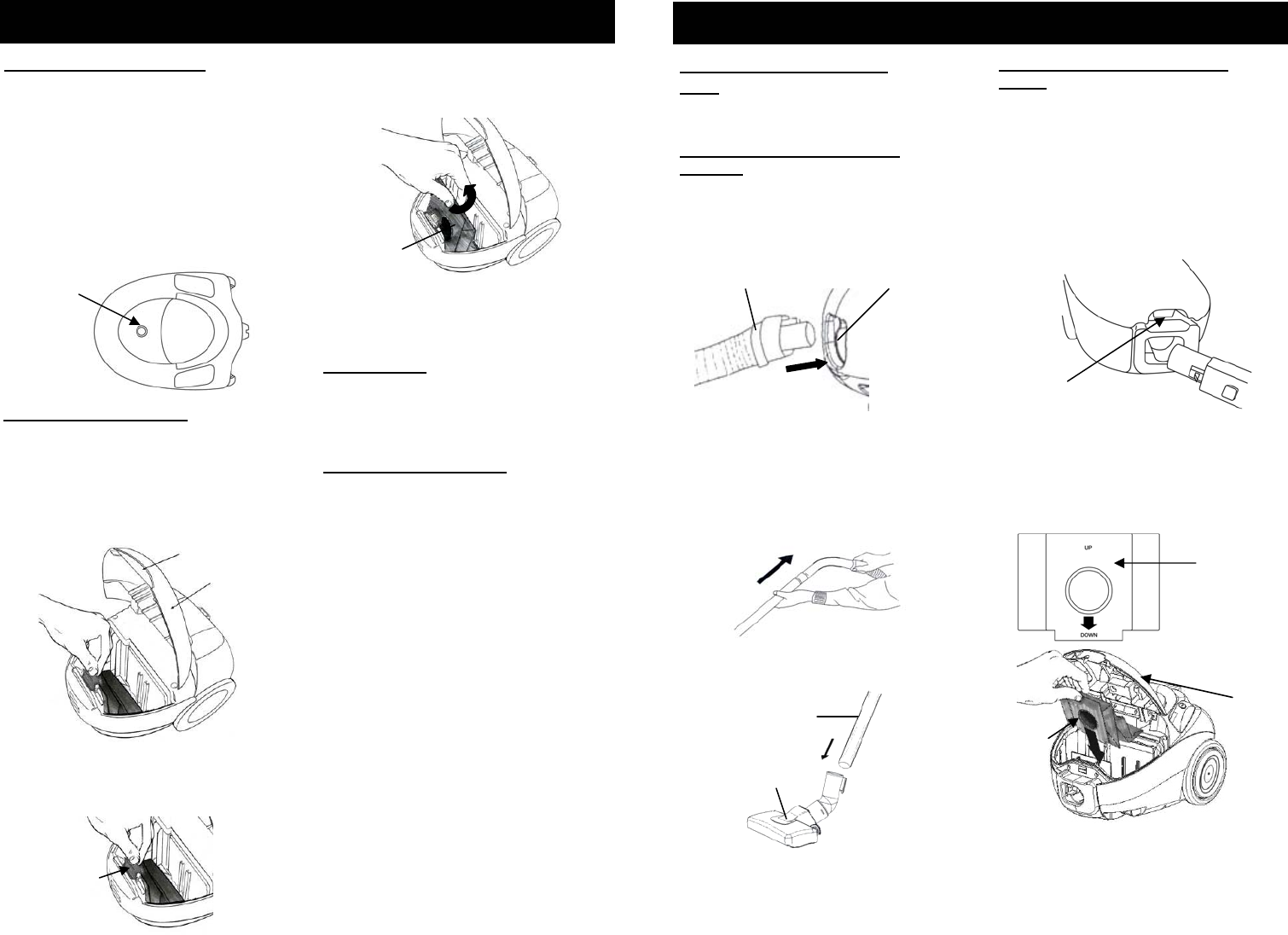 UP

DOWN