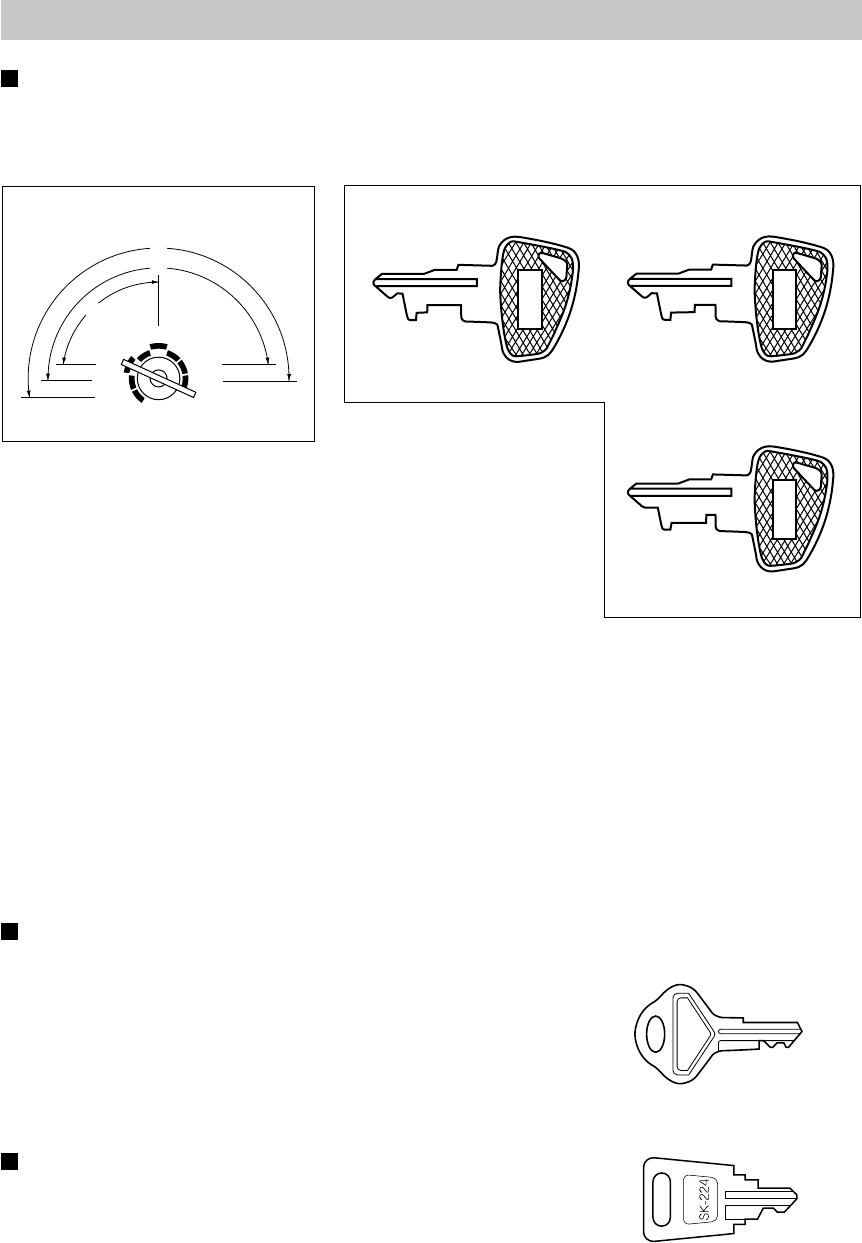 SK-224