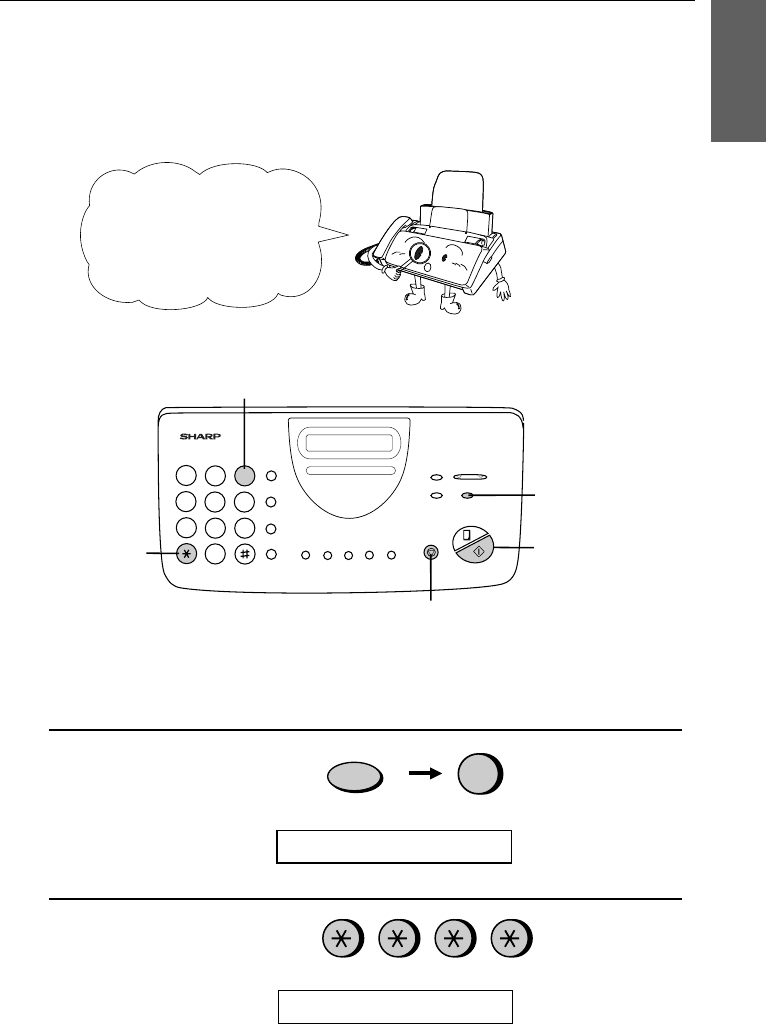 SHARP